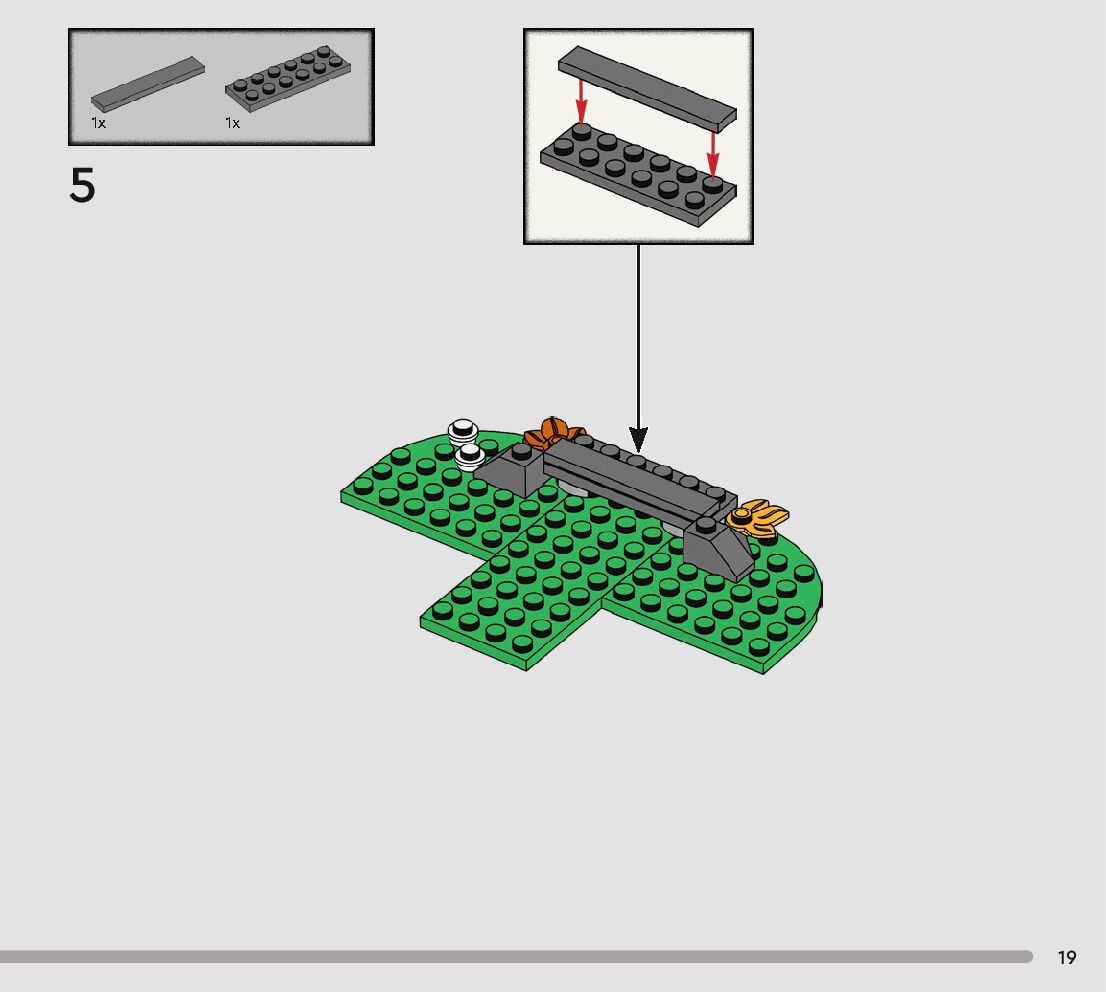 1x 1x

5

19