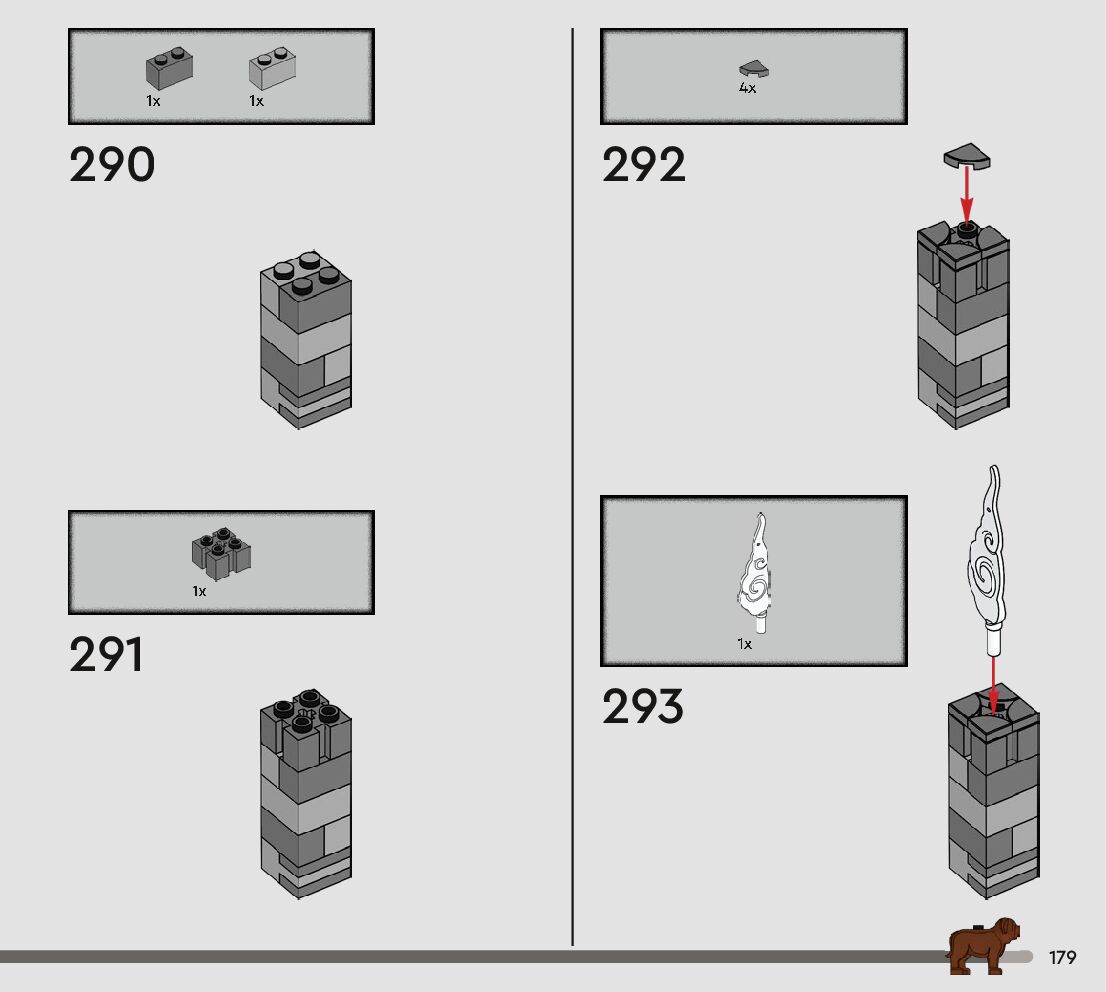 1x 1x

290

1x

291

4x

292

1x

293

179