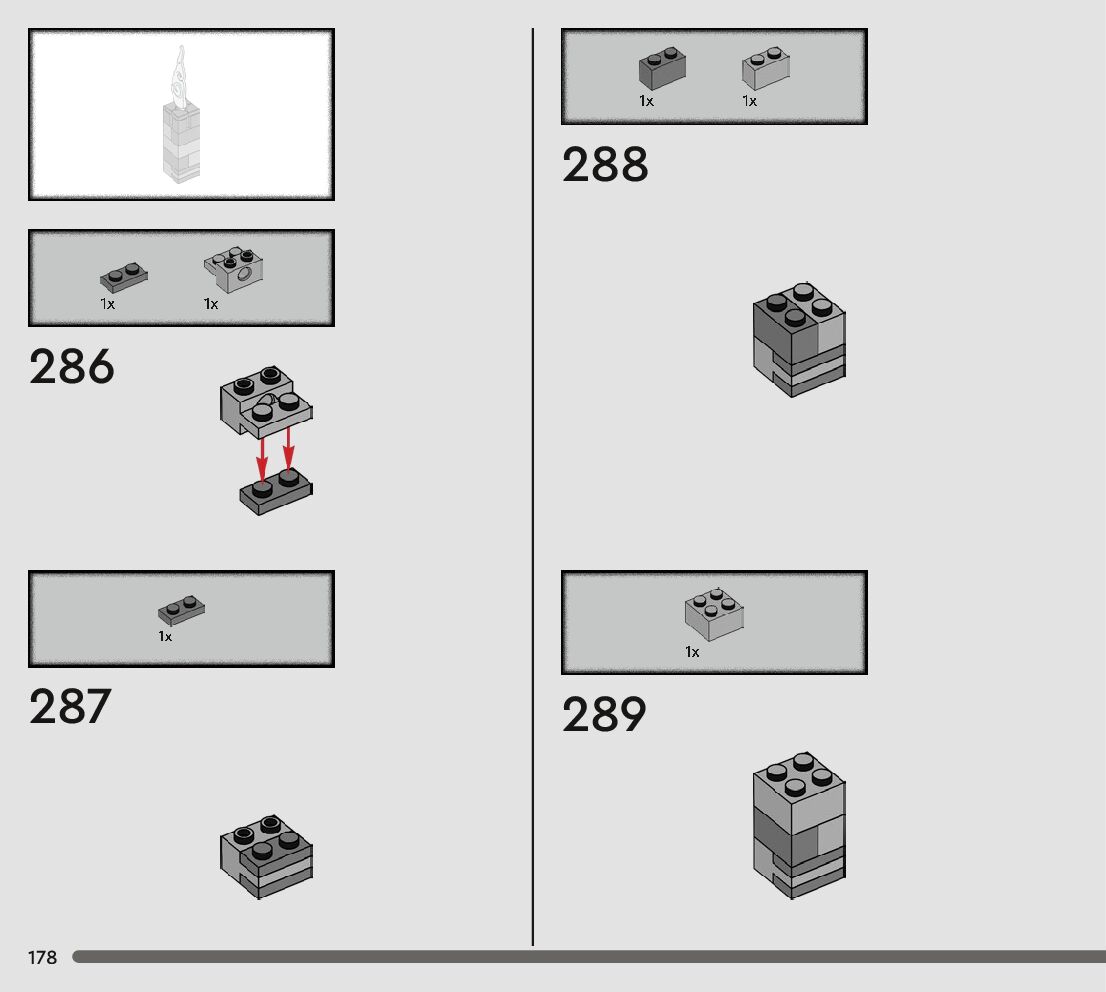 1x 1x

286

1x

287

1x 1x

288

1x

289

178