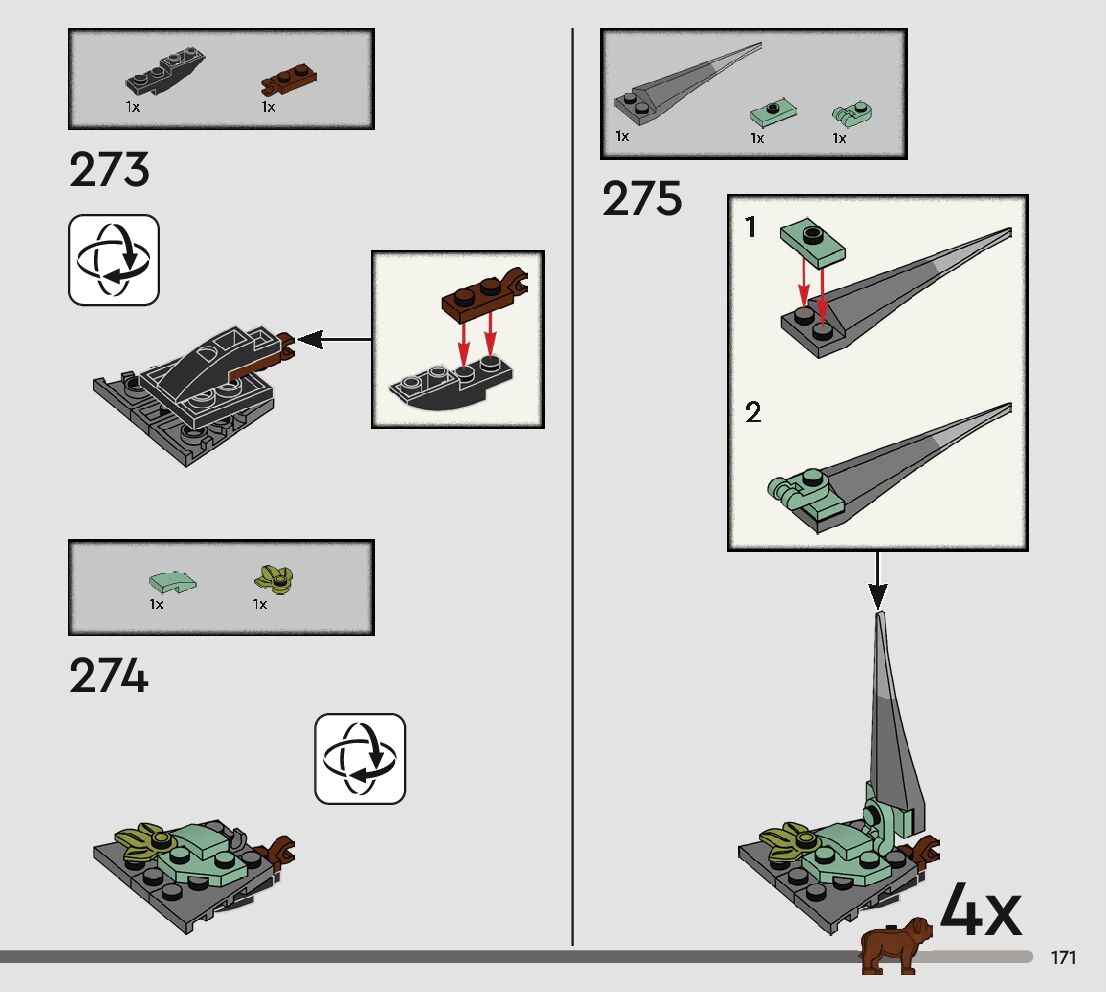 1x 1x

273

1x 1x

274

1x 1x 1x

275

1

2

4x

171