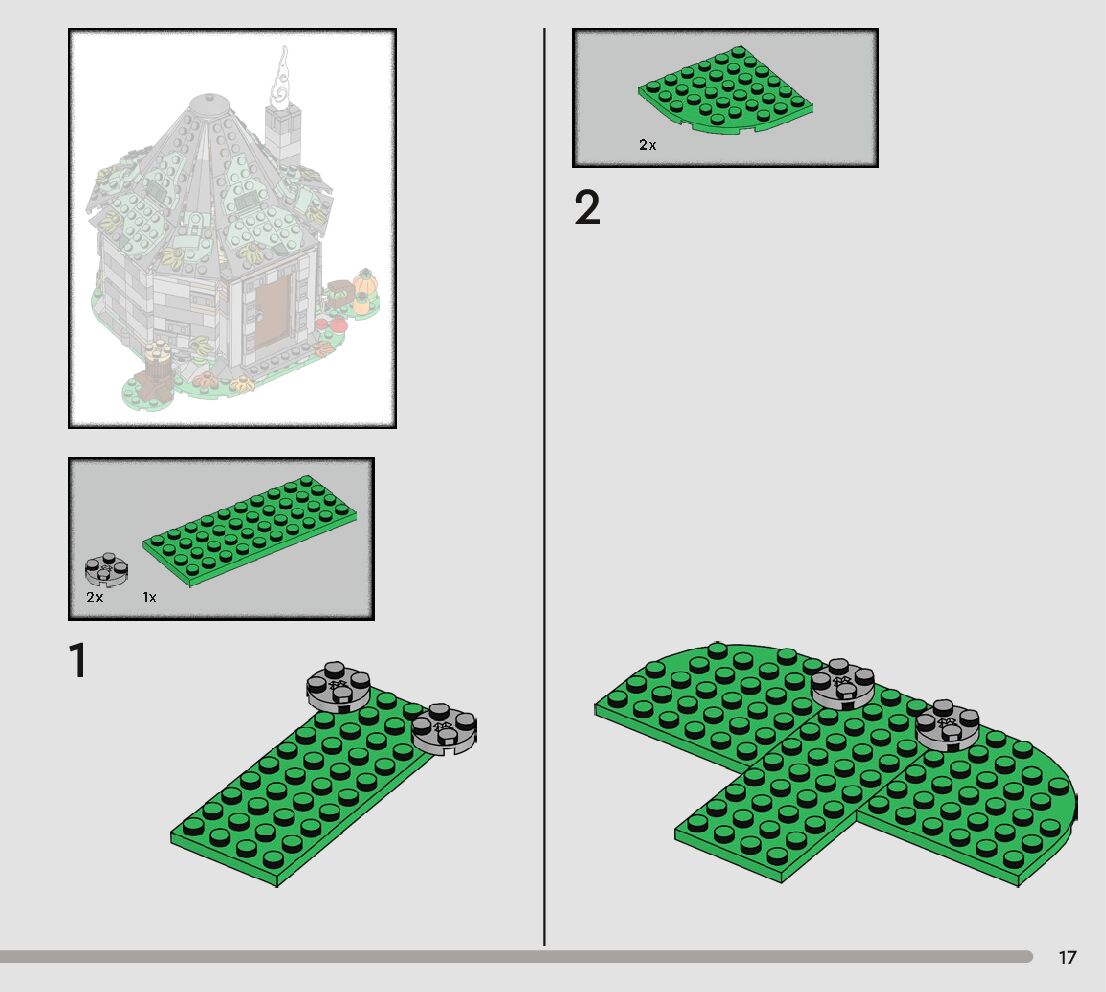 2x
1x
1

2x
2

17