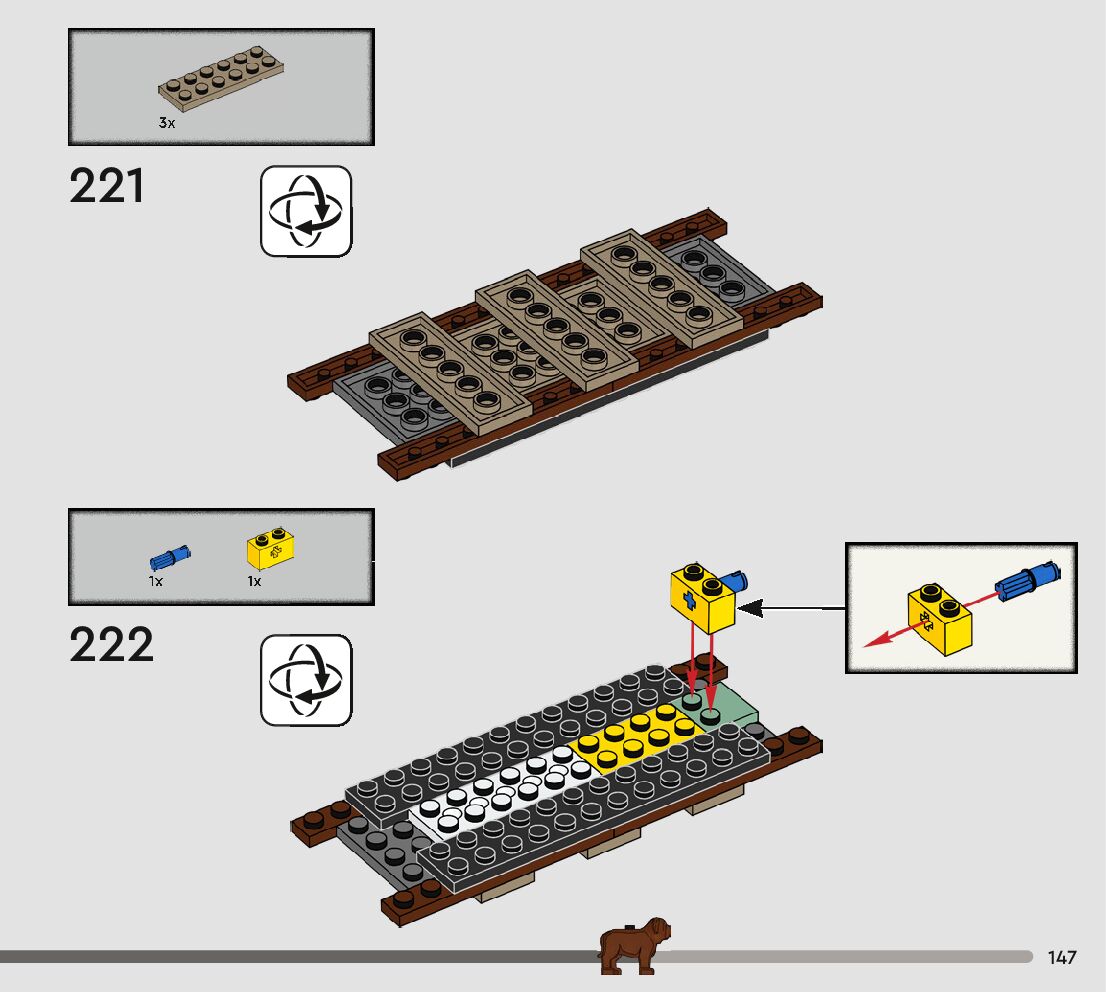 3x

221

1x 1x

222

147