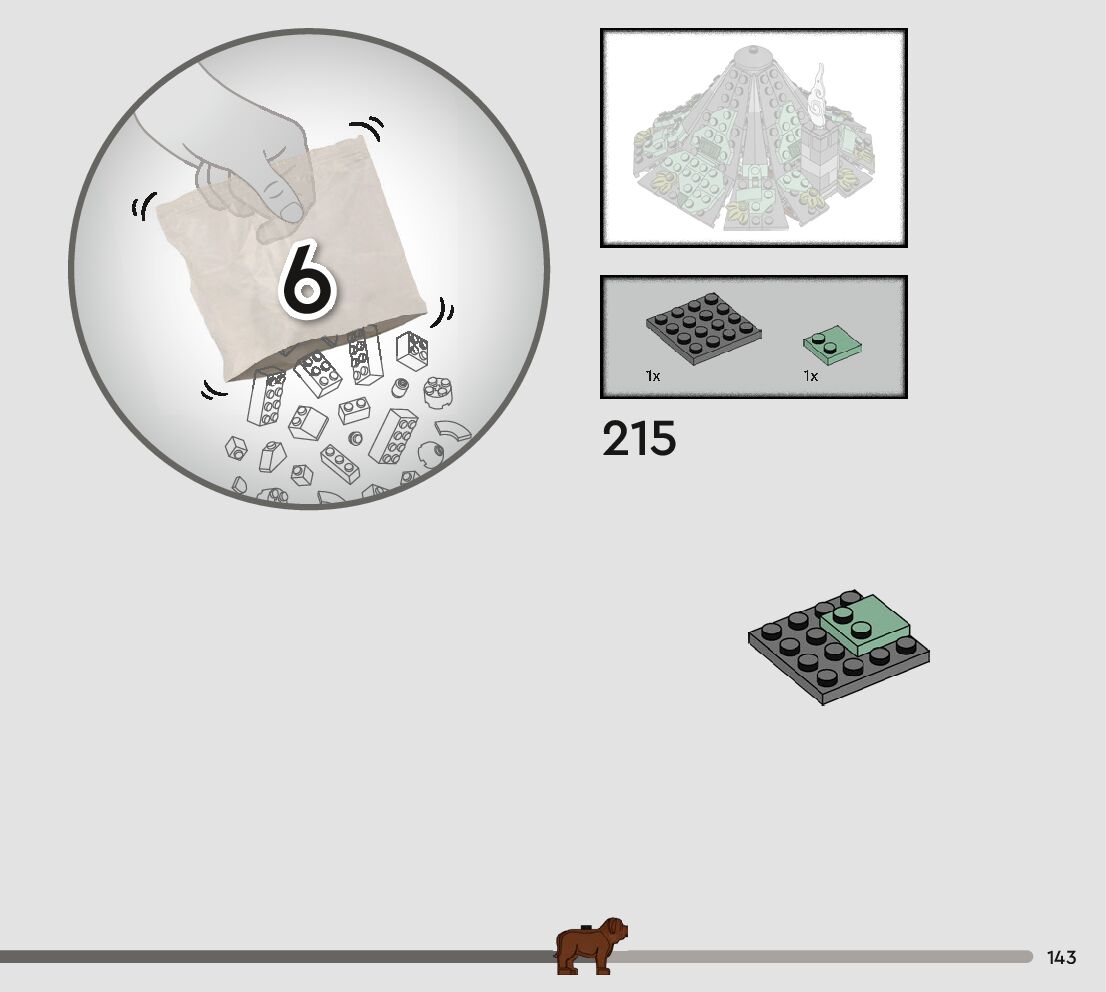 6

1x
1x

215

143