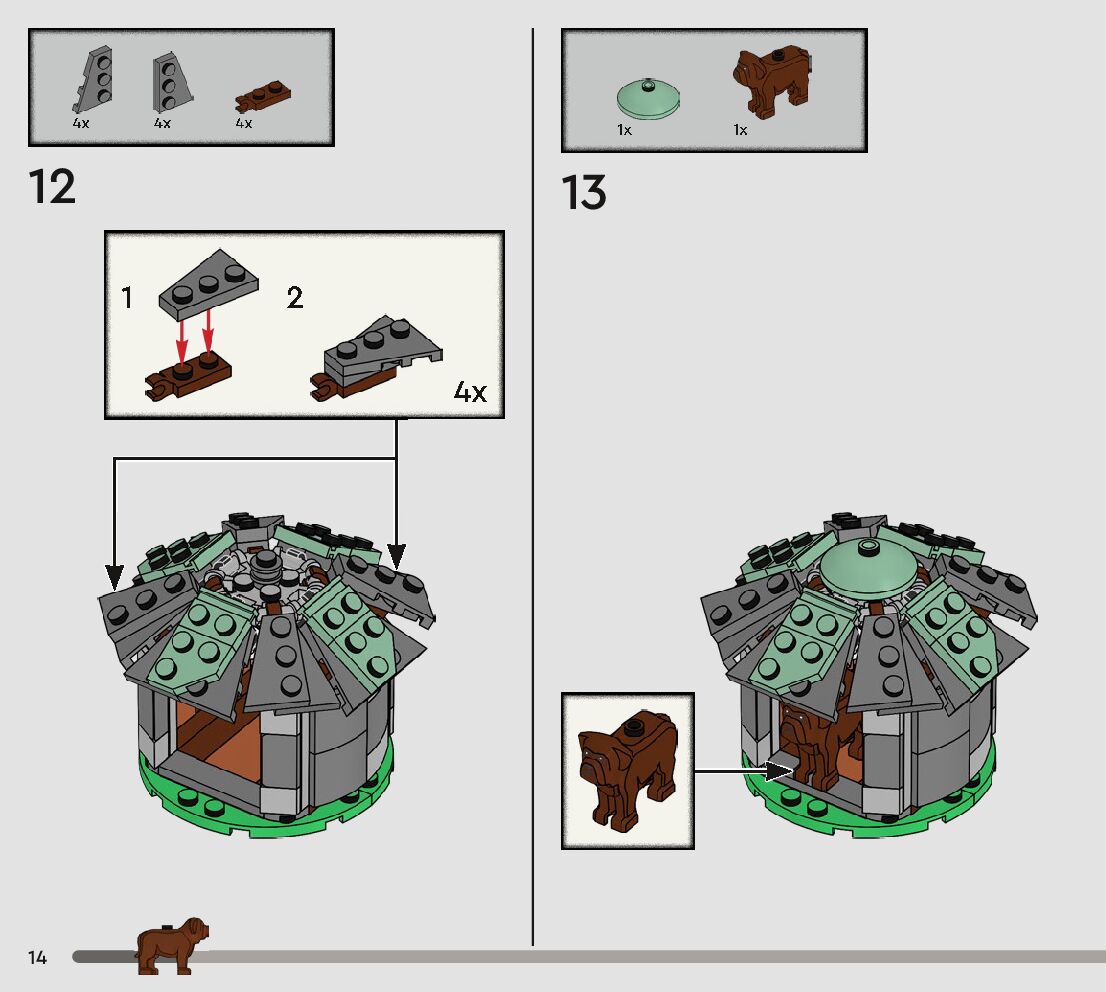 4x 4x 4x

12

1 2

4x

1x 1x

13

14