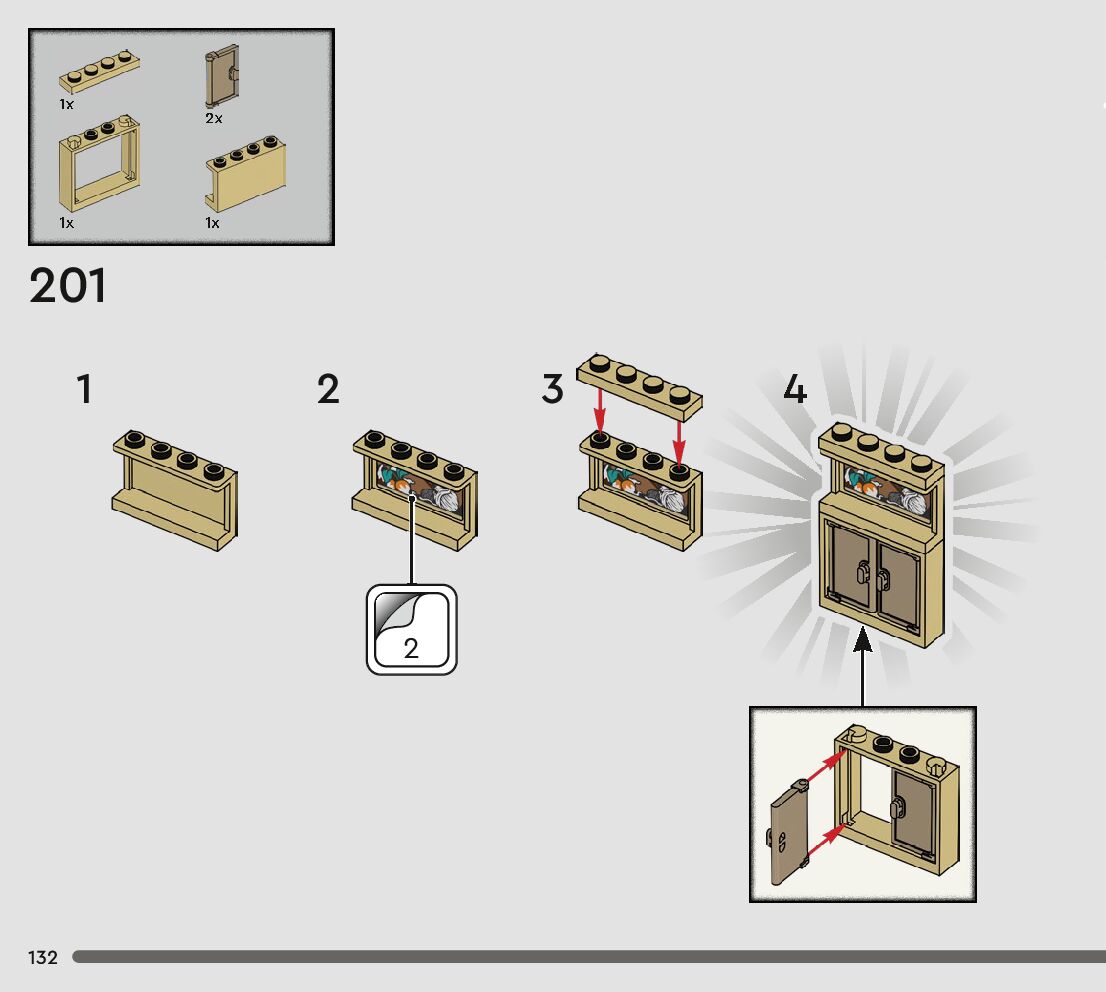 1x

2x

1x

1x

201

1

2

2

3

4

132