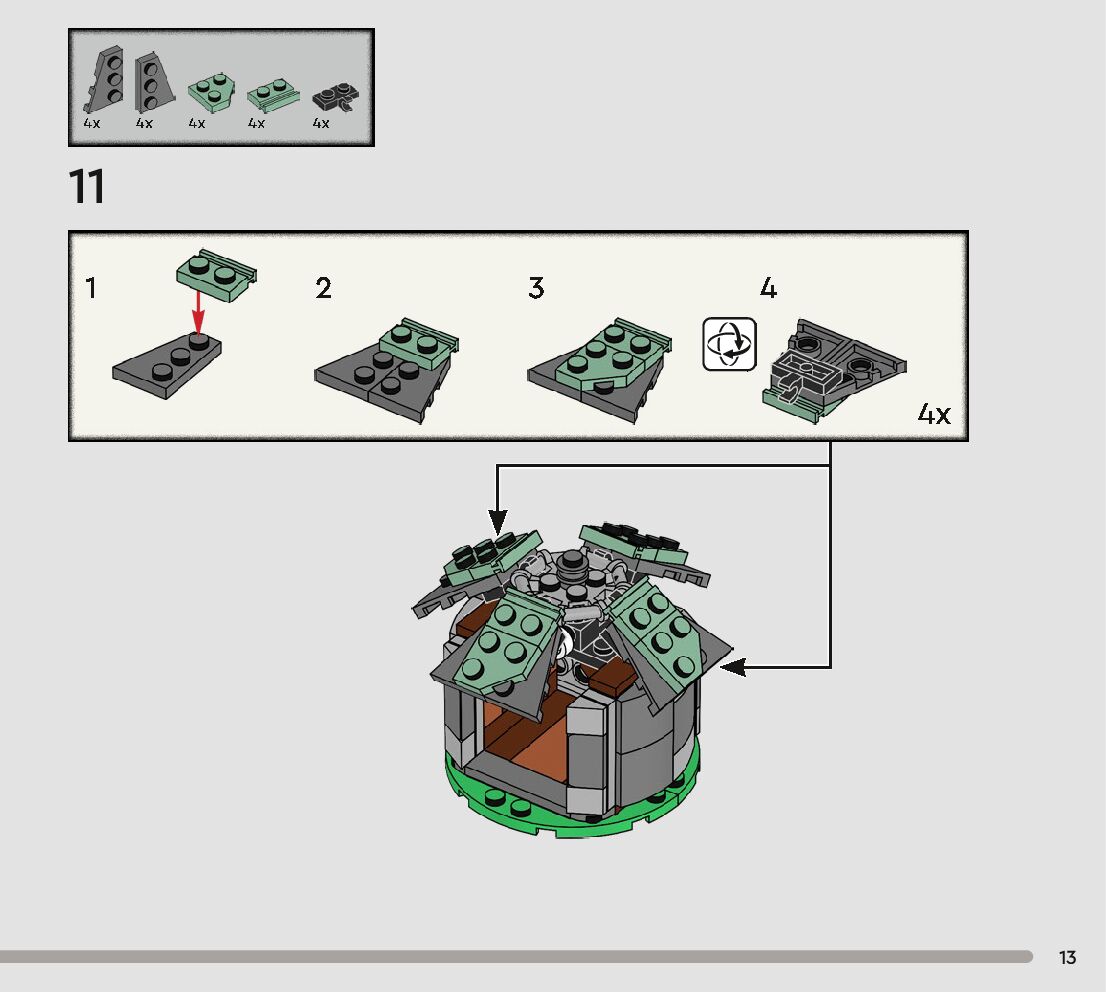 4x 4x 4x 4x 4x

11

1

2

3

4

4x

13