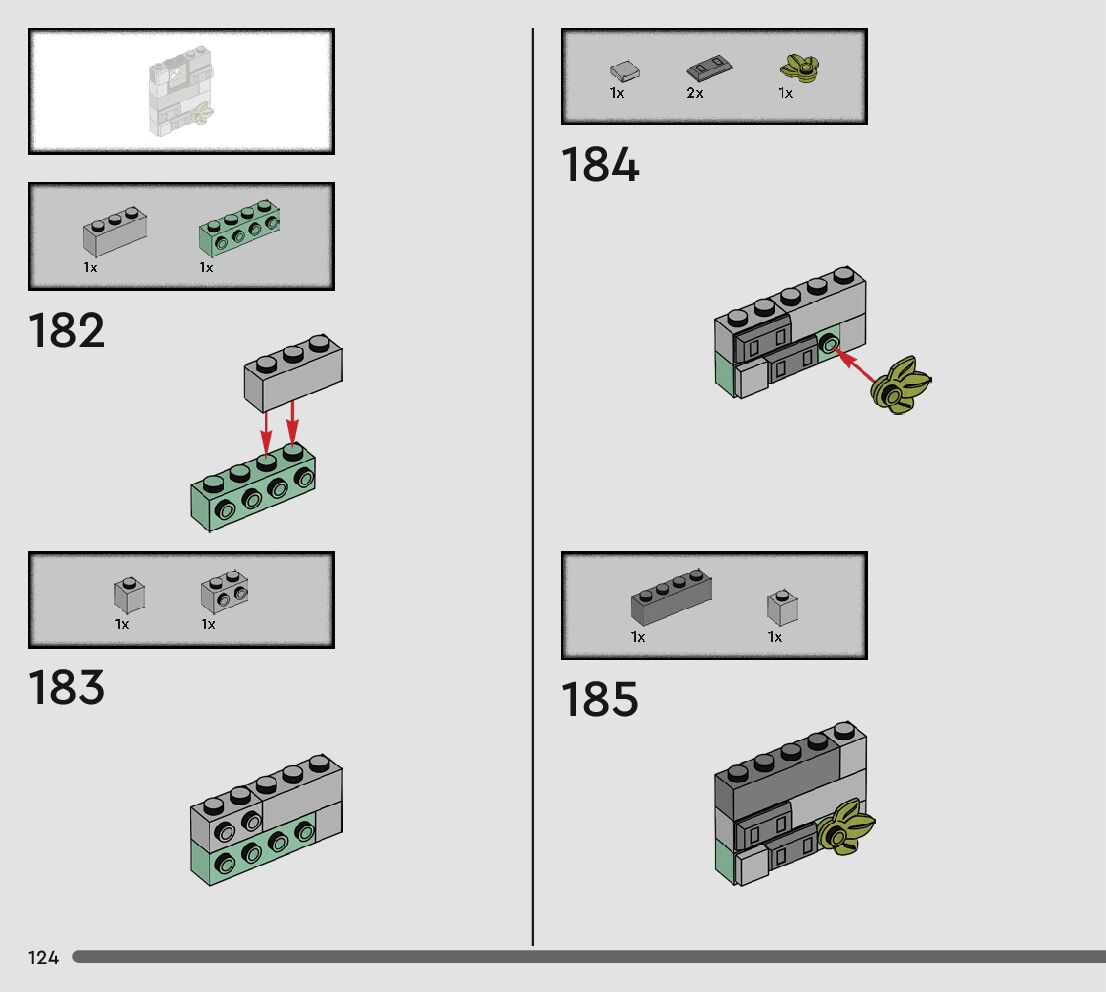 1x 1x

182

1x 1x

183

1x 2x 1x

184

1x 1x

185

124