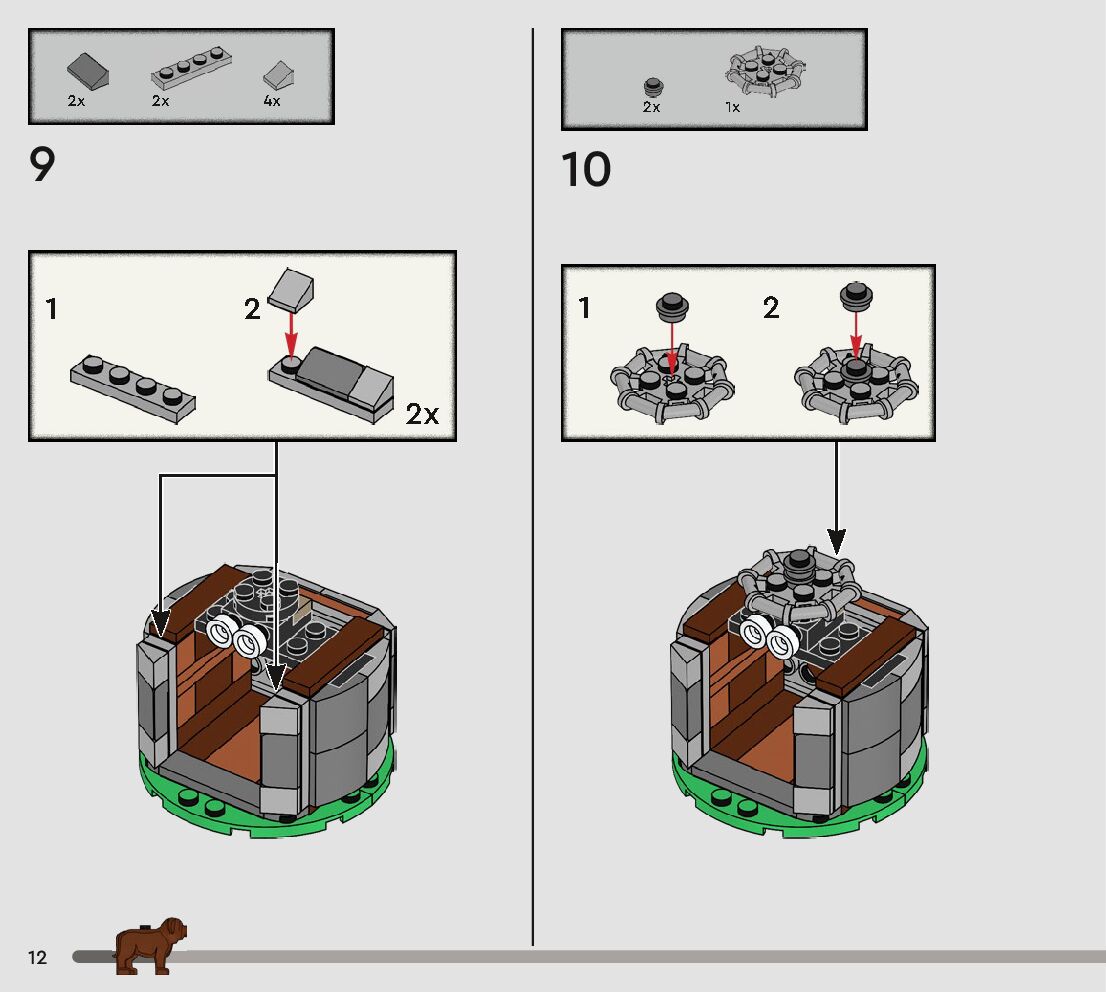 2x 2x 4x

9

1

2

2x

2x 1x

10

1

2

12