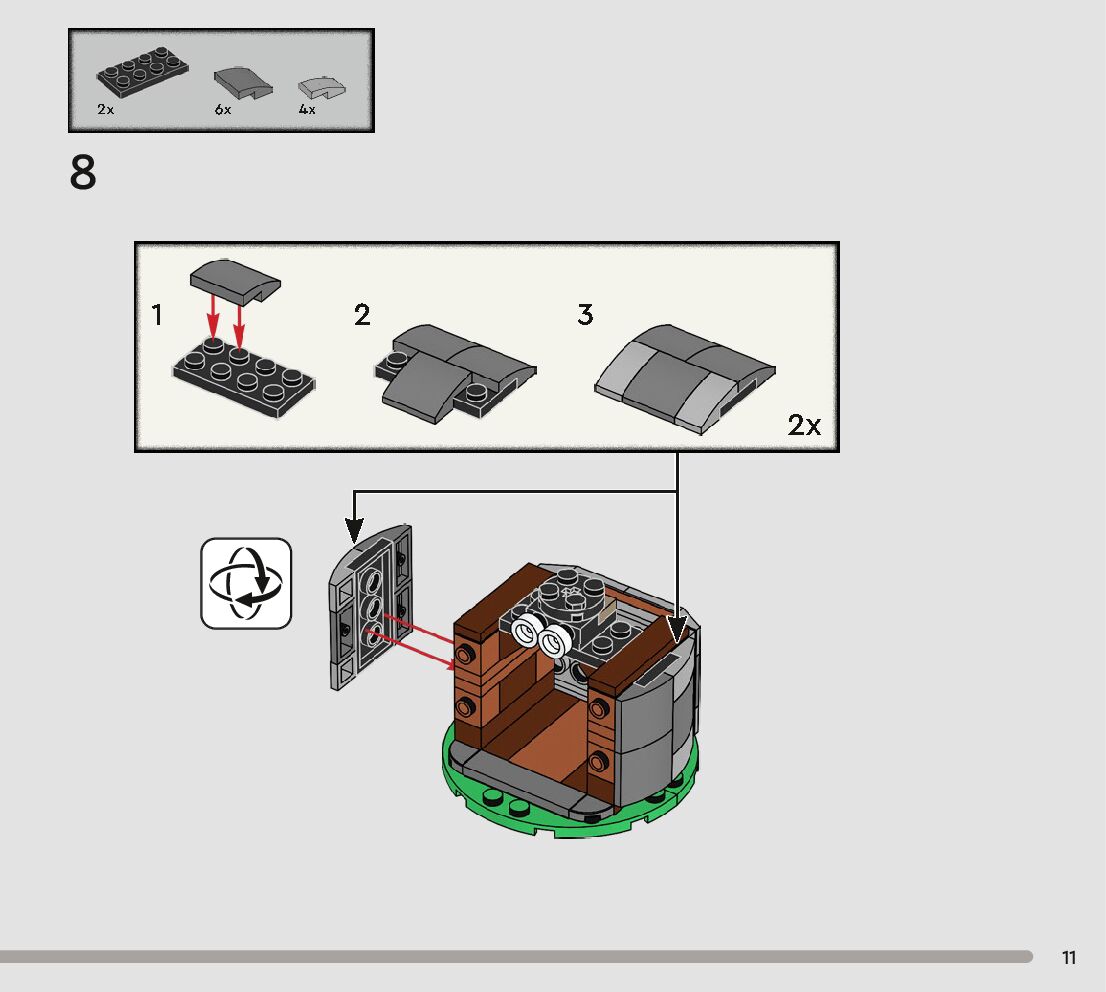 2x 6x 4x

8

1

2

3

2x

11