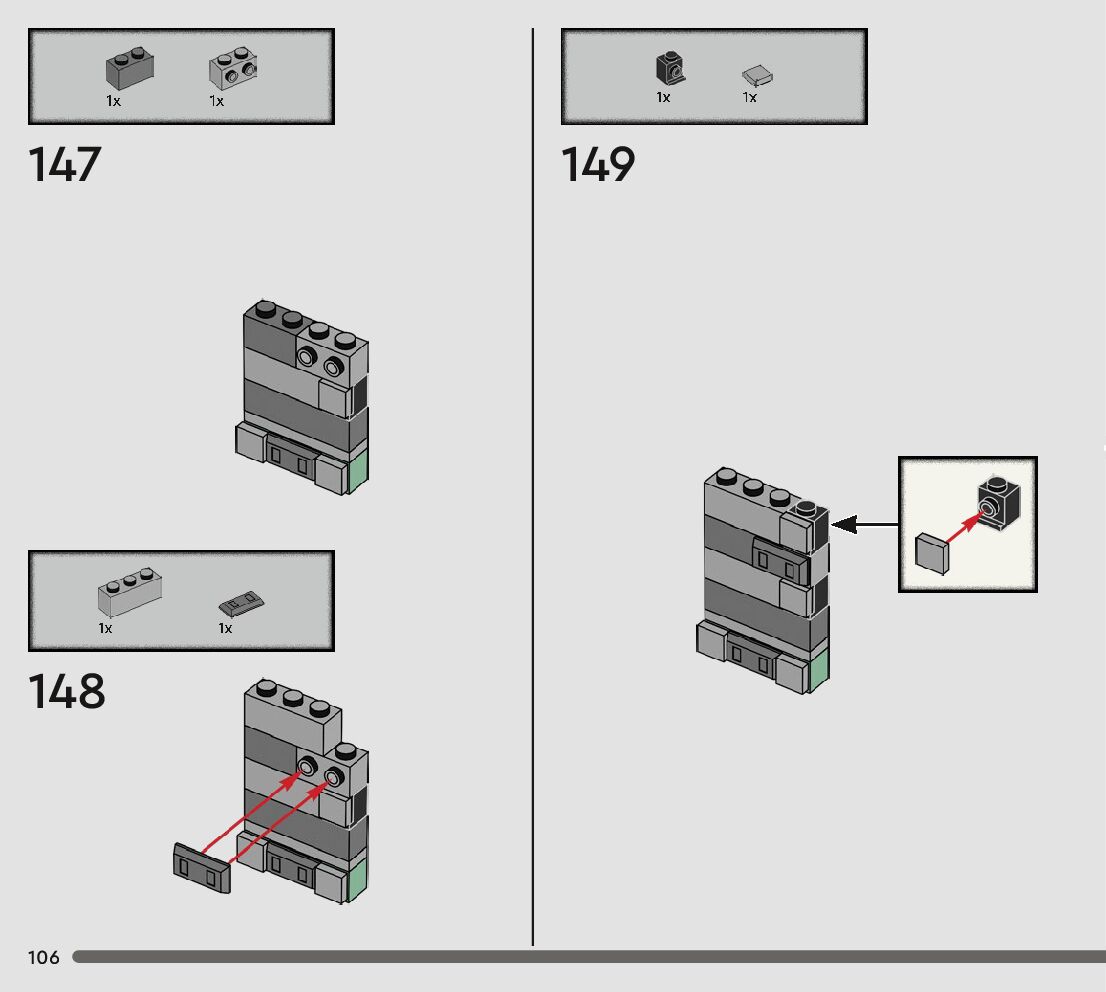 1x 1x

147

1x 1x

148

1x 1x

149

106