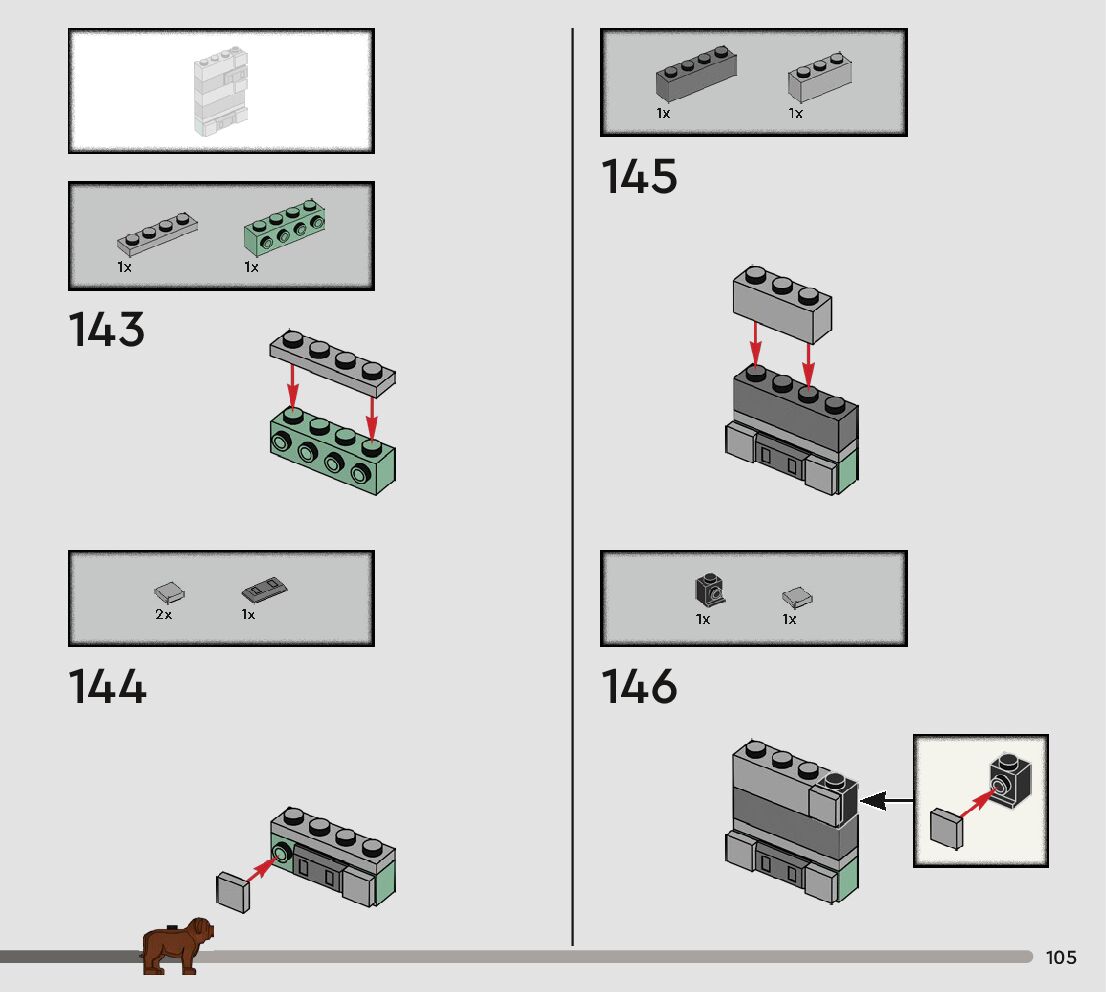 1x 1x

143

2x 1x

144

1x 1x

145

1x 1x

146

105