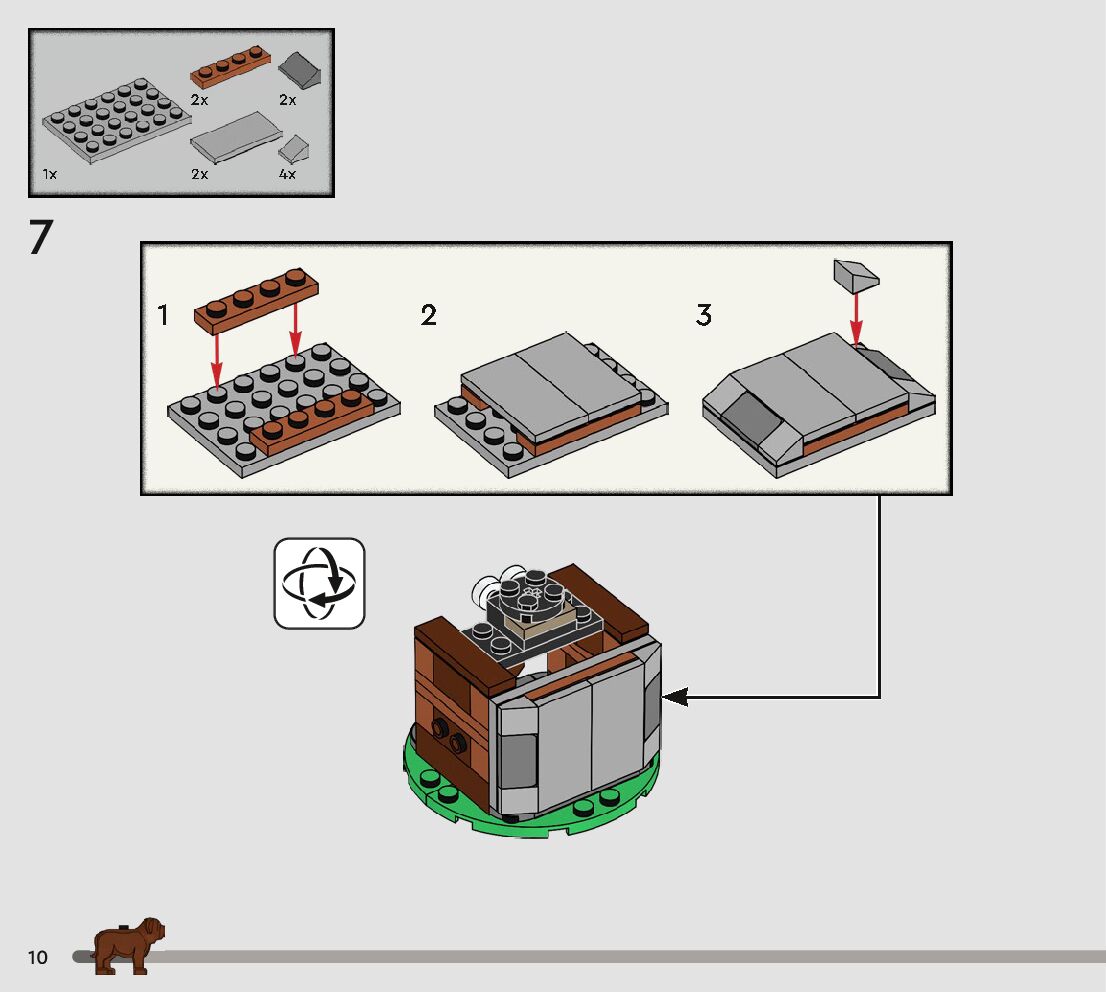 2x 2x
1x 2x 4x

7

1 2 3

10