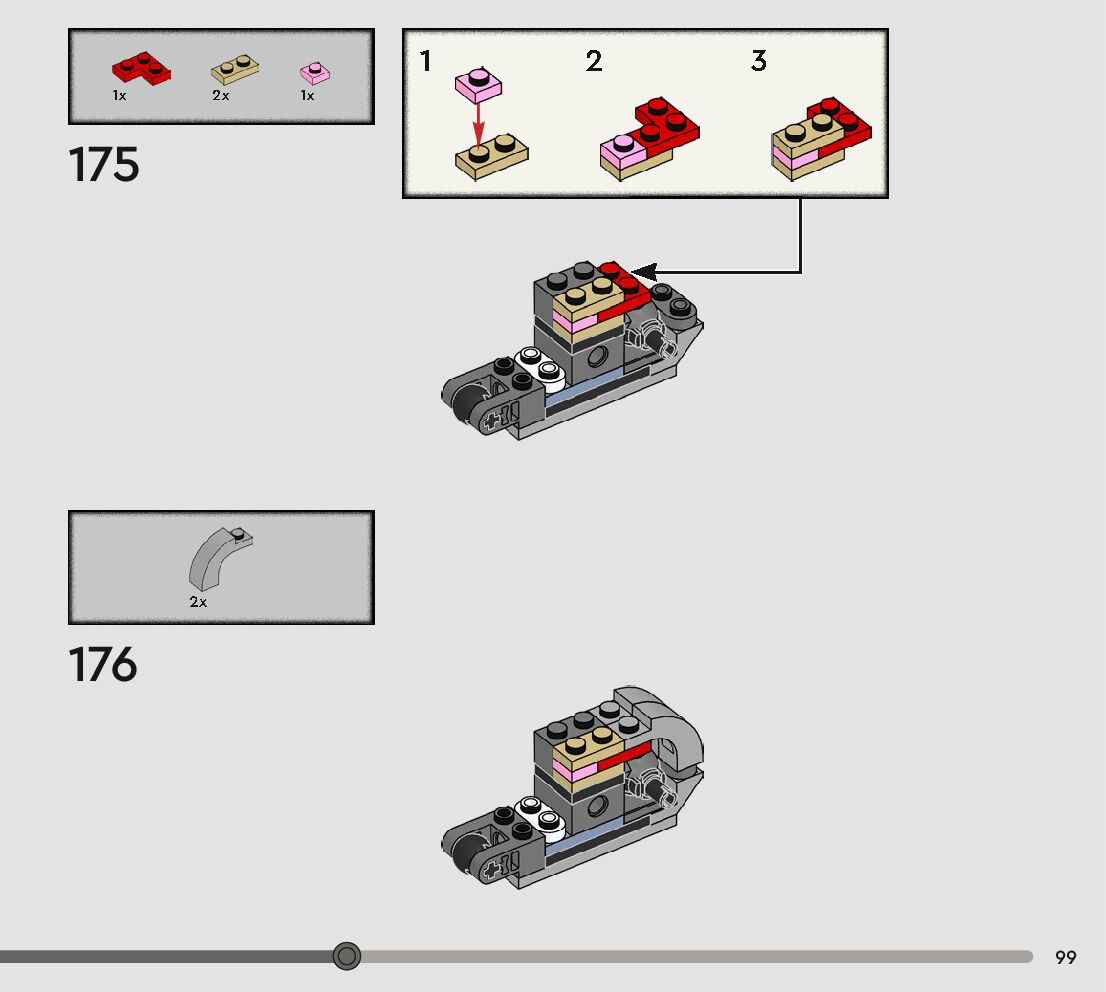 1x 2x 1x

175

1

2

3

2x

176

99