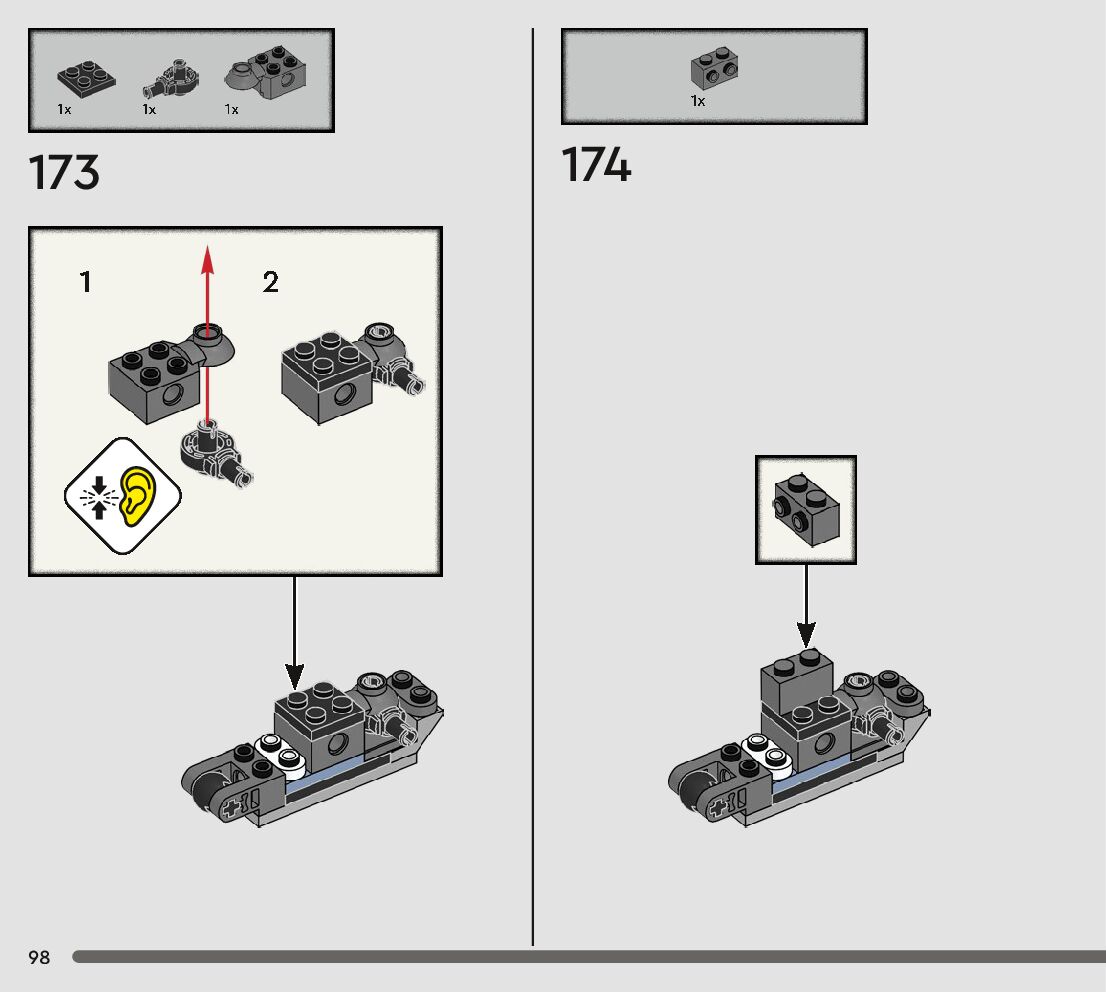 1x 1x 1x

173

1

2

1x

174

98