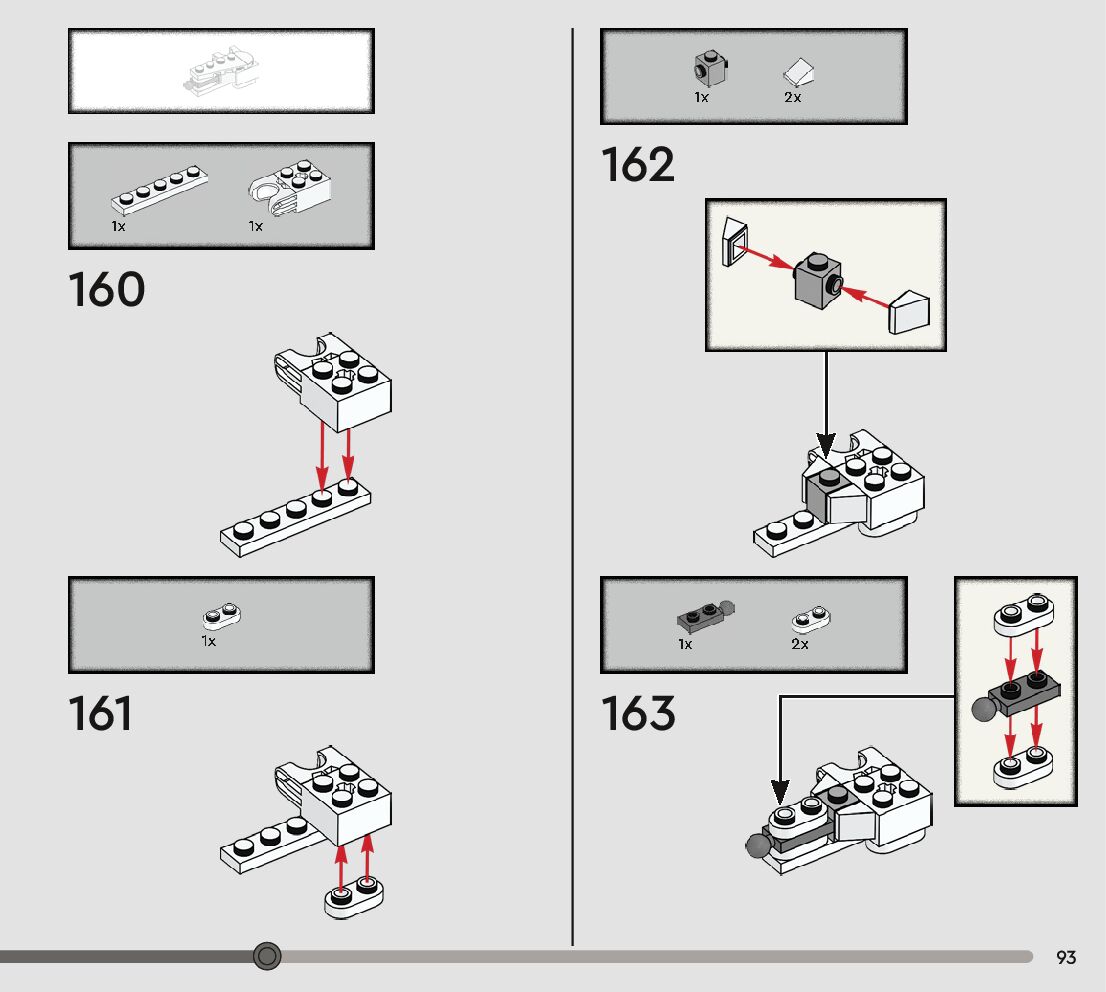 1x 1x

160

1x

161

1x 2x

162

1x 2x

163

93