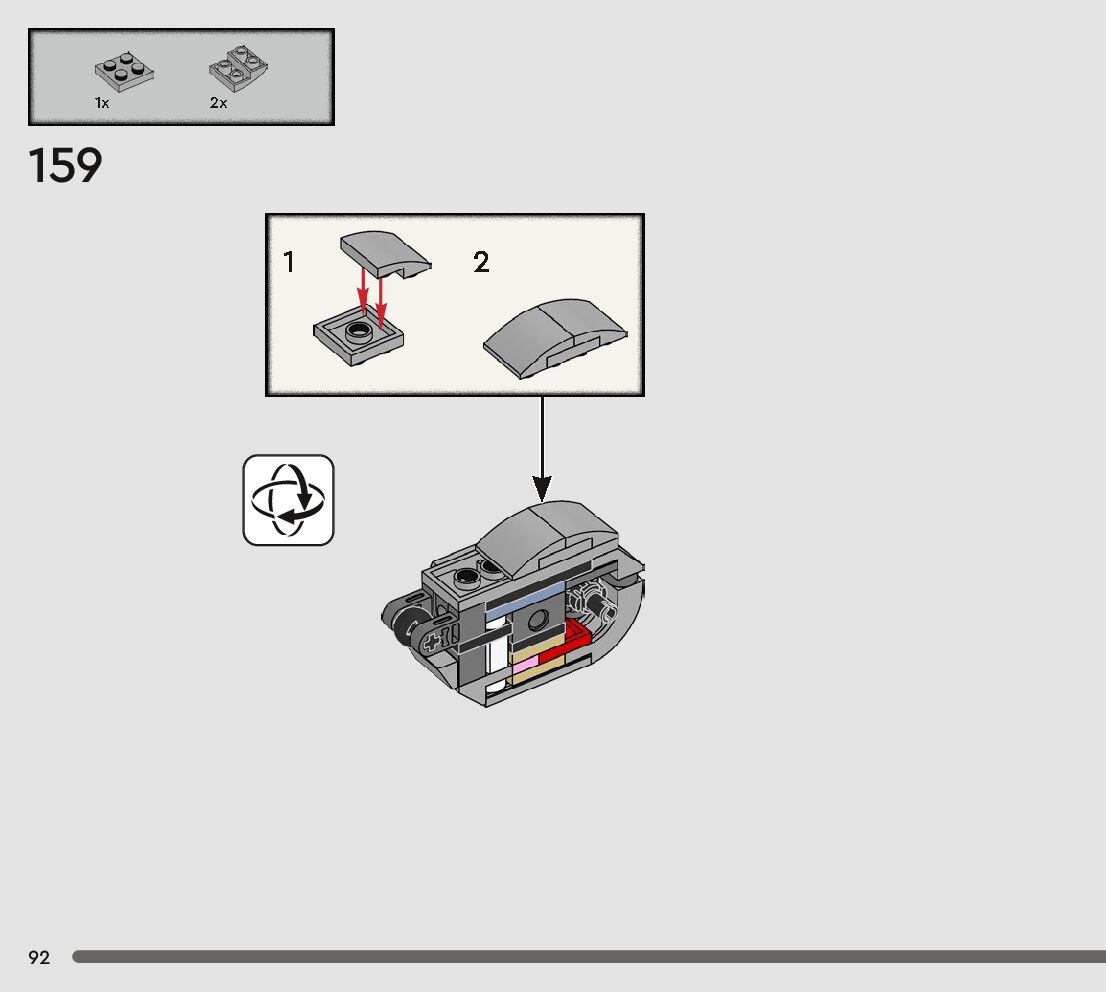 1x 2x

159

1

2

92