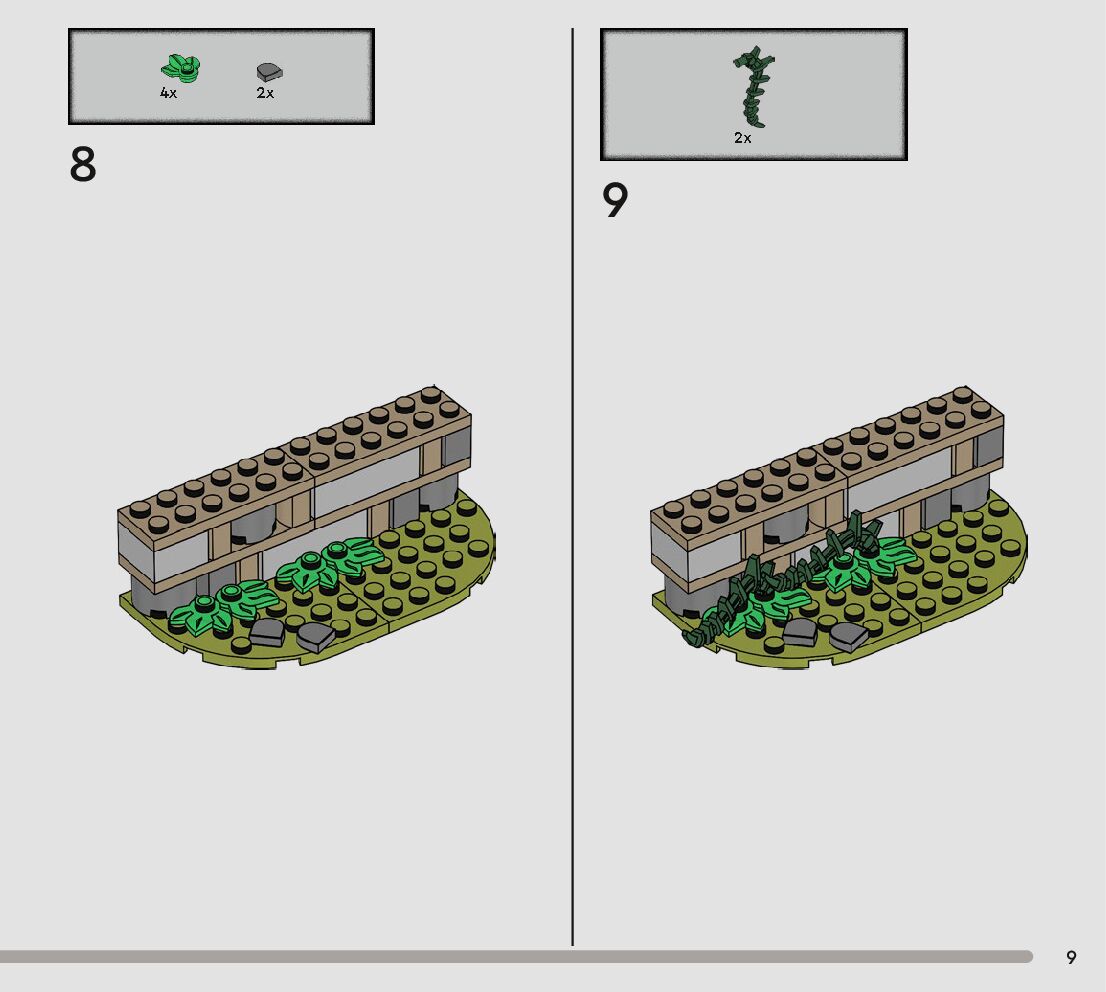 4x
2x

8

2x

9

9