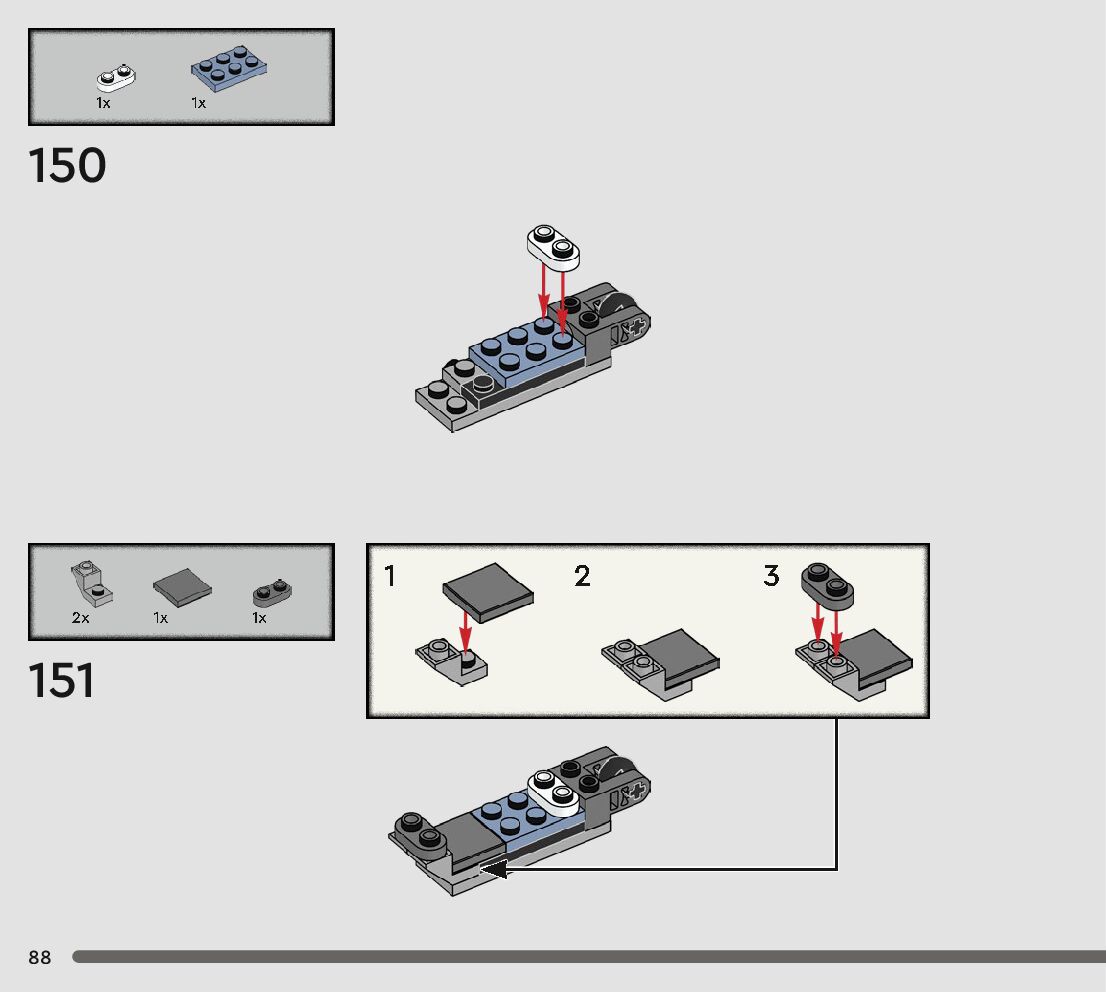 1x 1x

150

2x 1x 1x

151

1

2

3

88