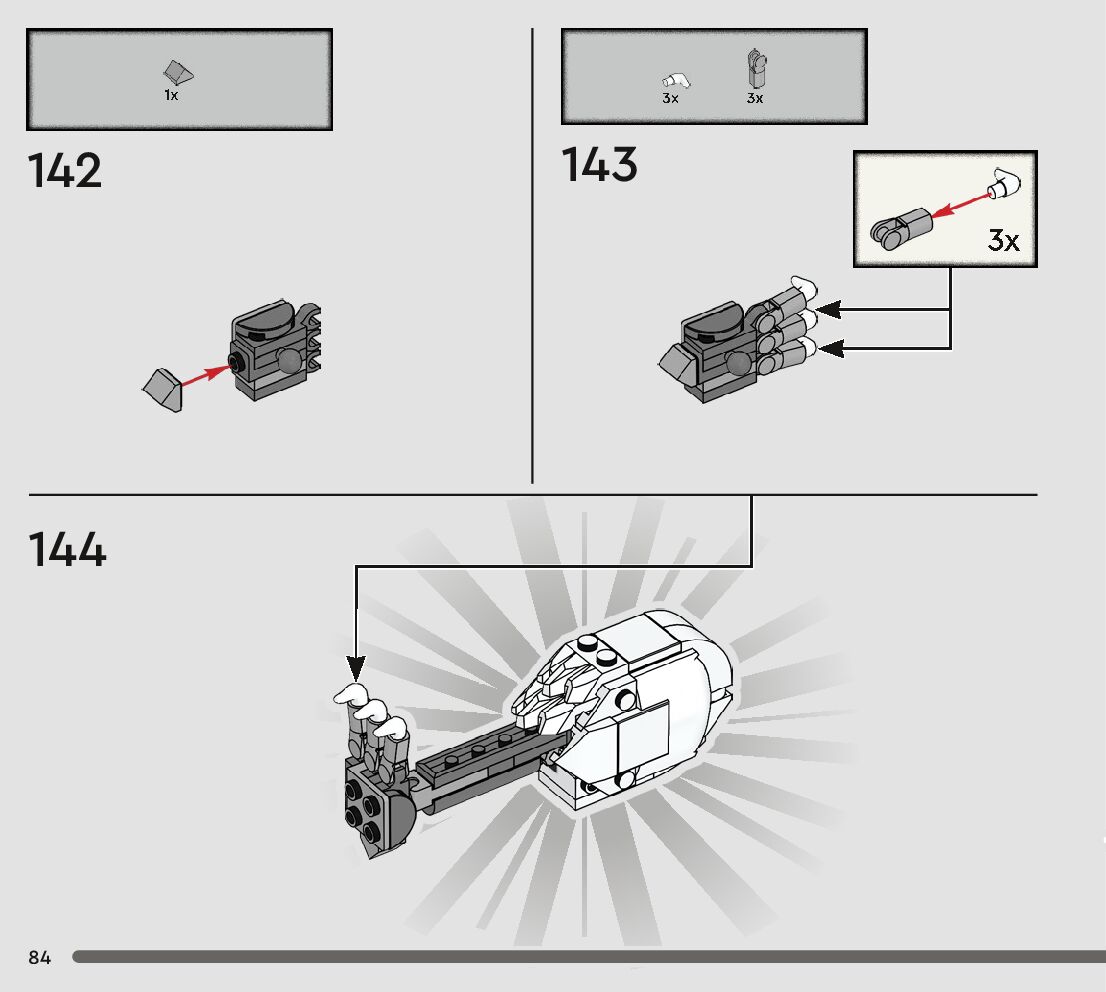 1x

142

3x 3x

143

3x

144

84