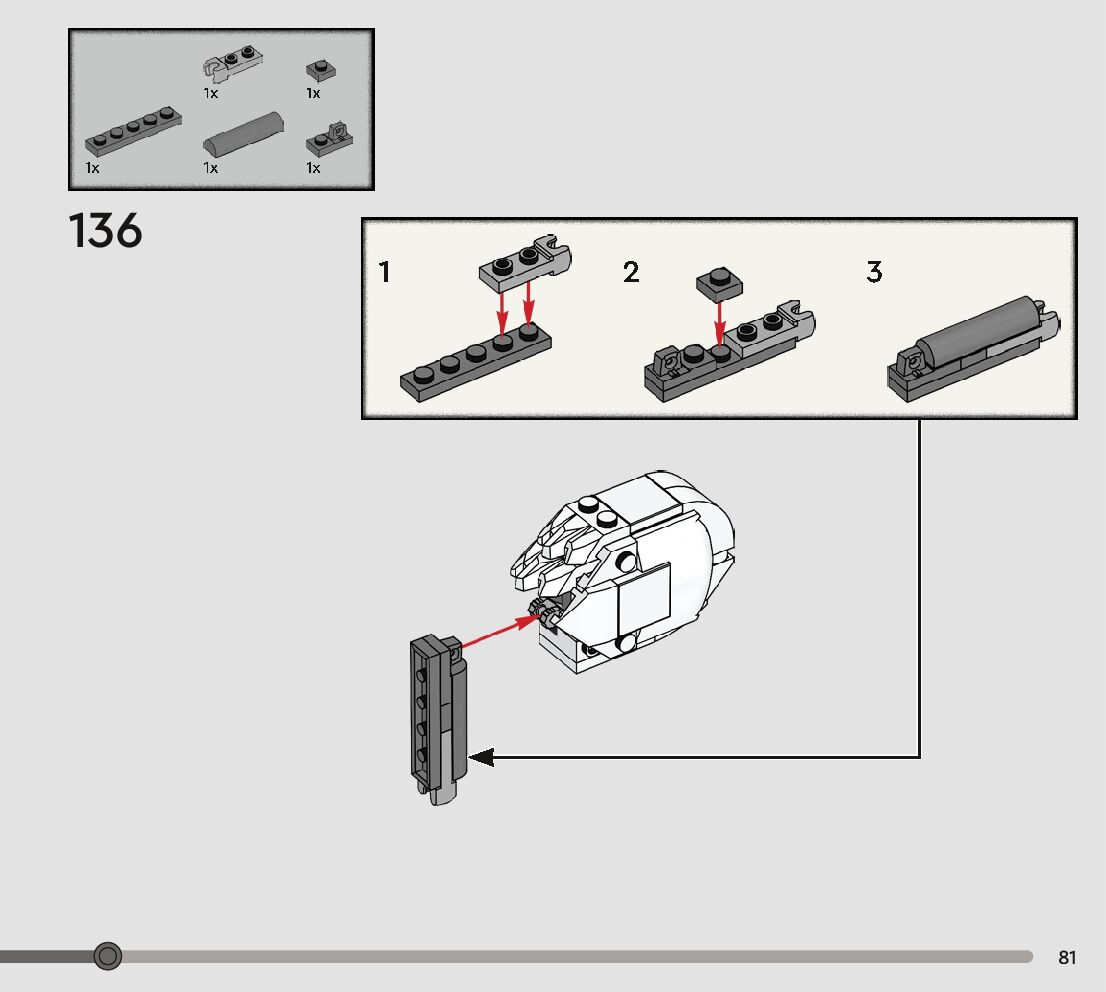 1x
1x
1x
1x
1x

136

1
2
3

81