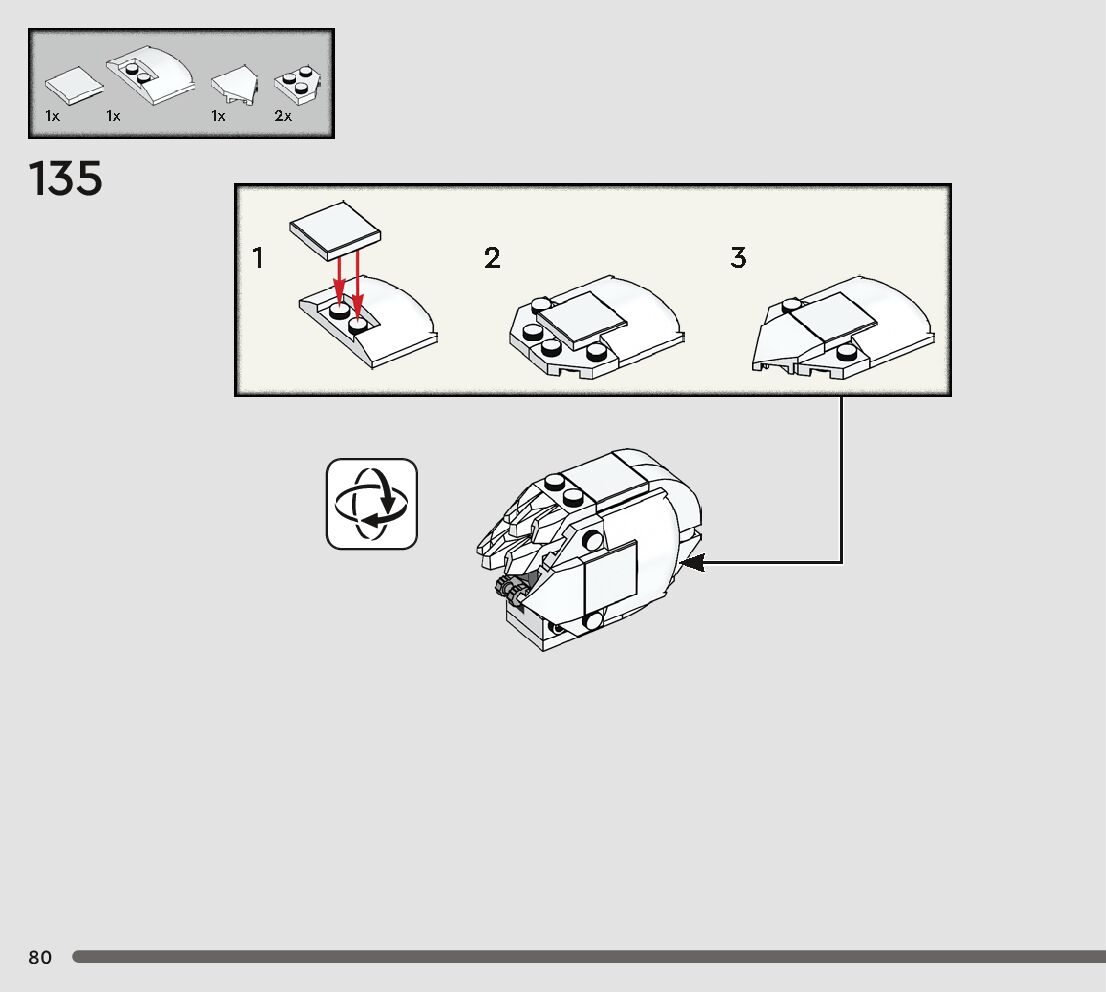 1x 1x 1x 2x

135

1

2

3

80