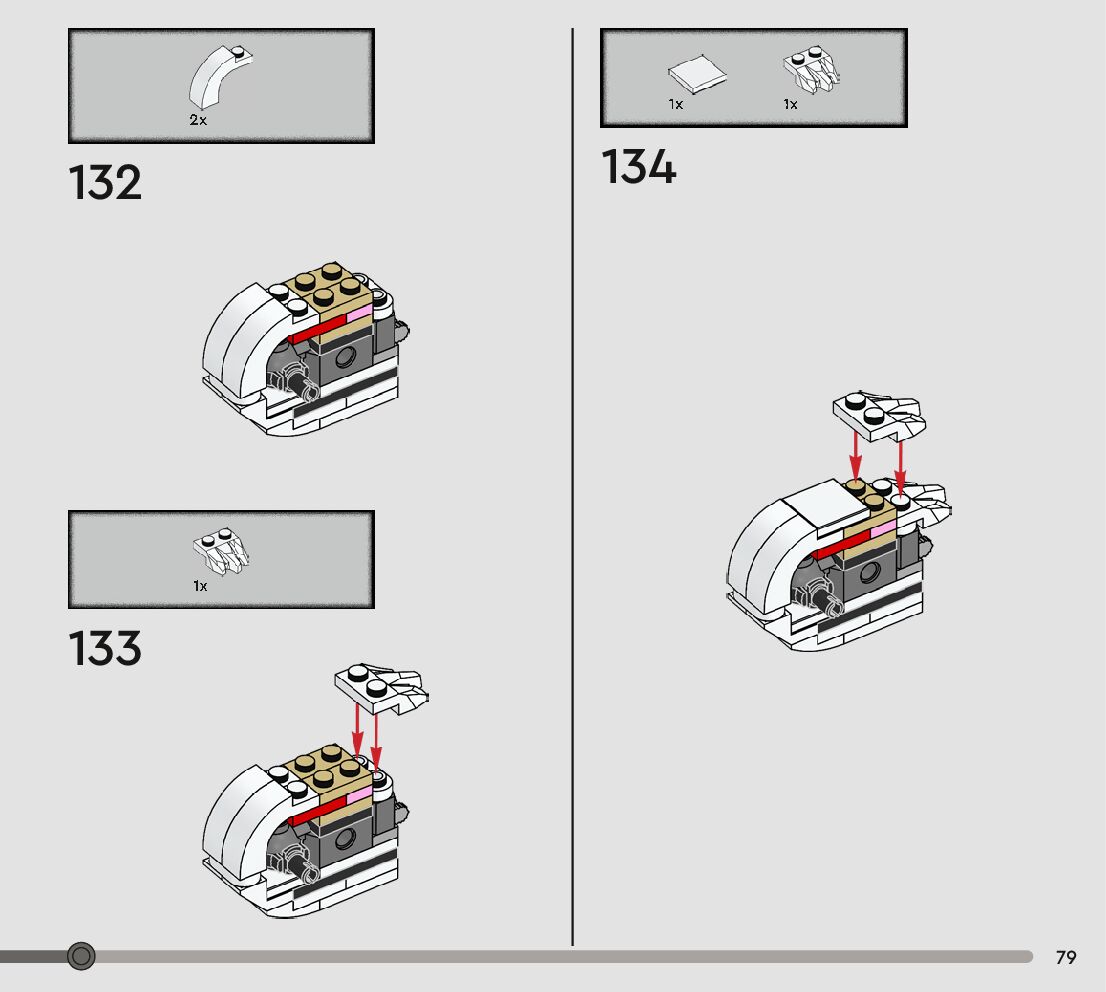 2x

132

1x

133

1x 1x

134

79