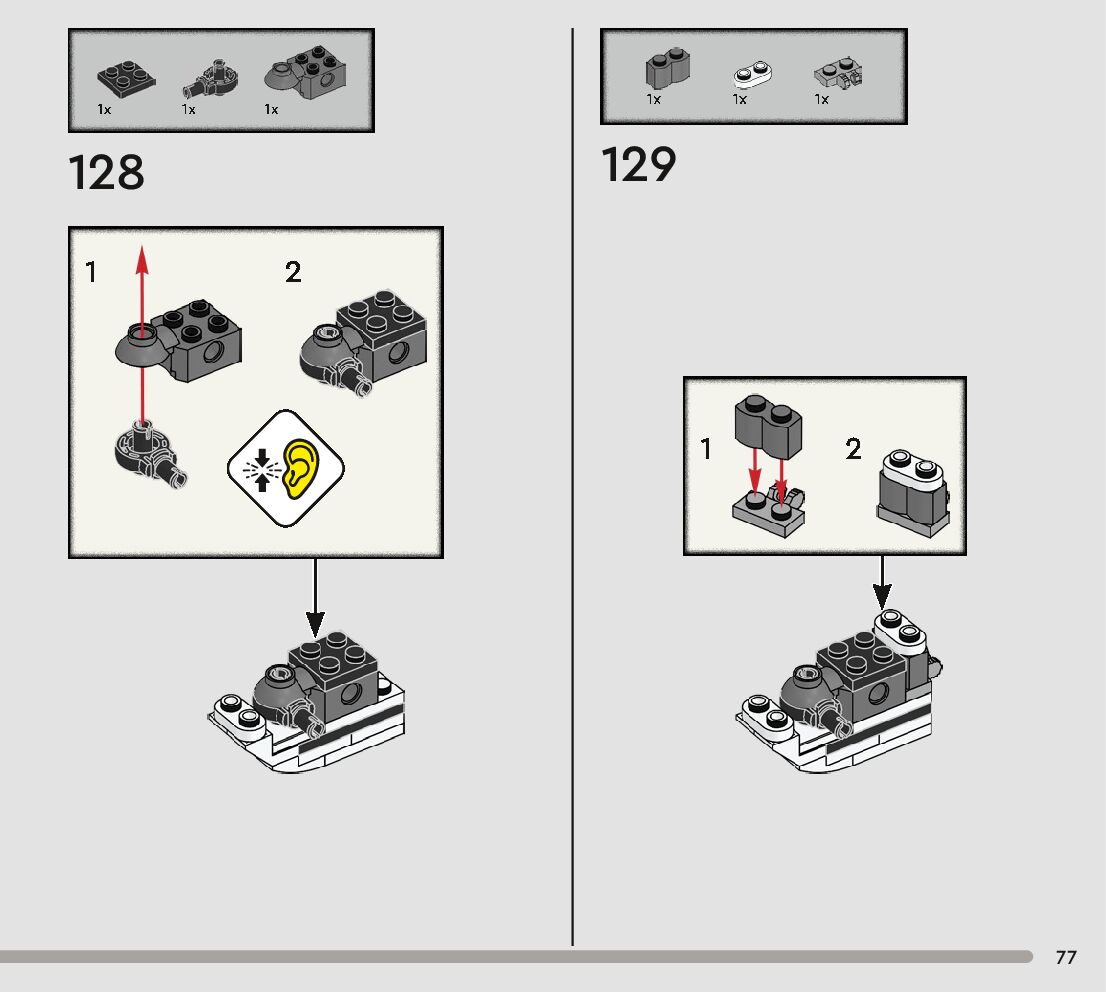 1x 1x 1x

128

1

2

1x 1x 1x

129

1

2

77