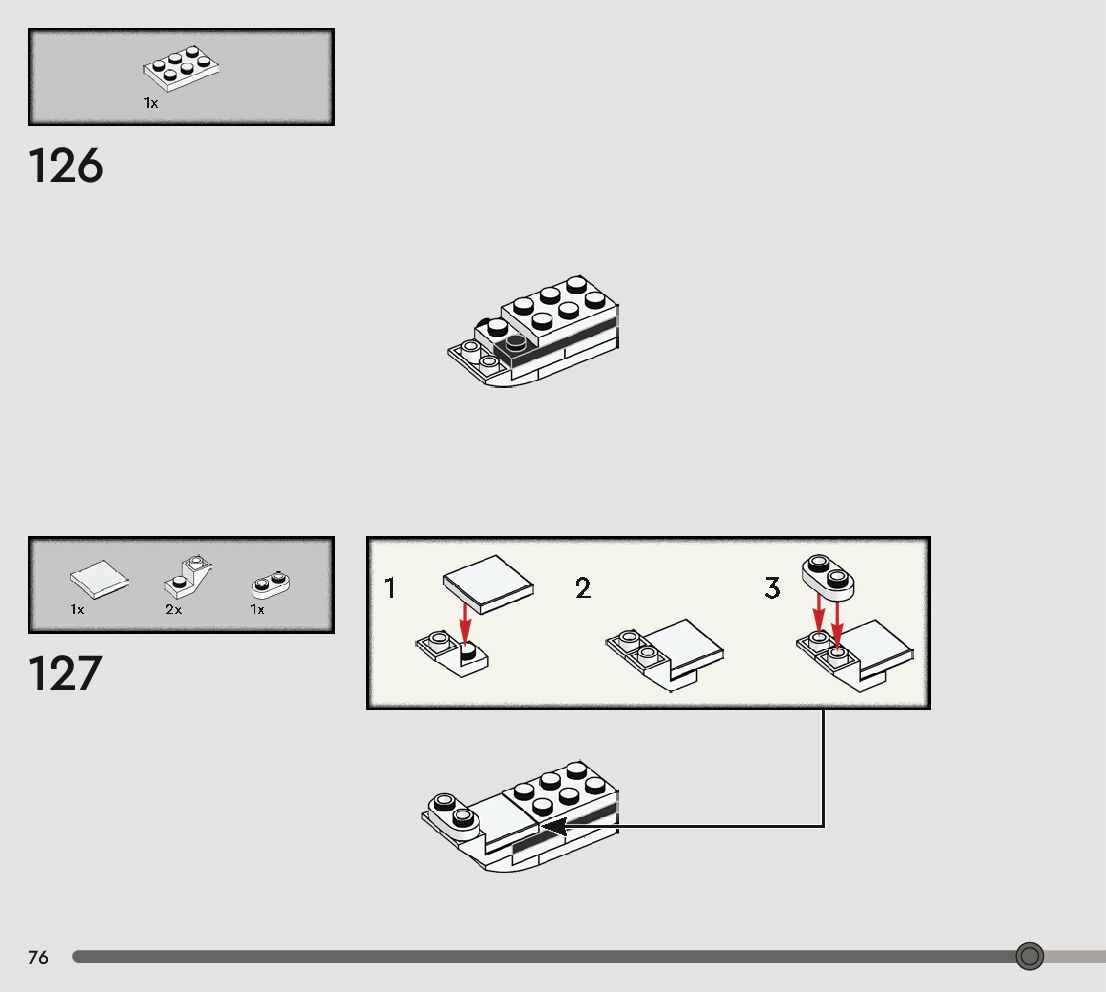 1x

126

1x 2x 1x

127

1

2

3

76