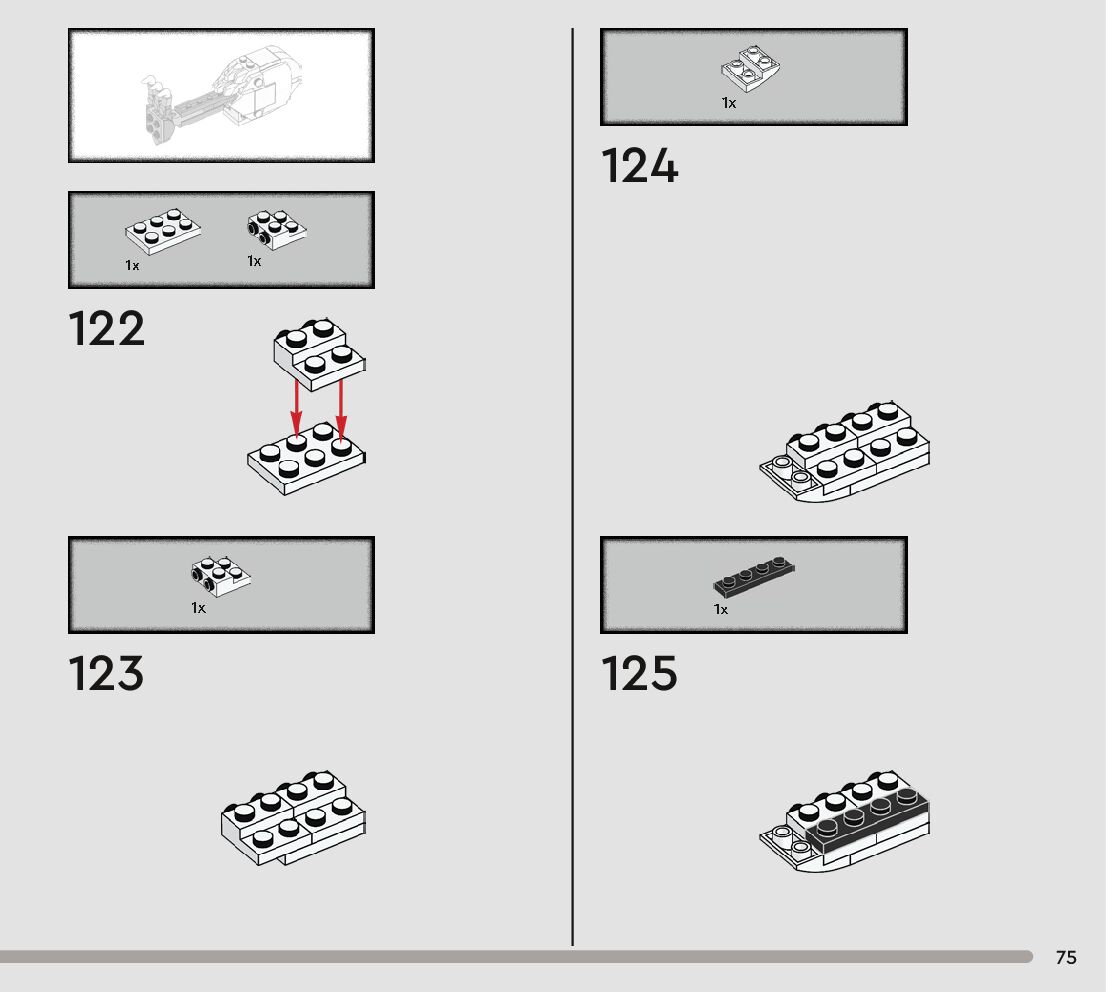 1x 1x

122

1x

123

1x

124

1x

125

75