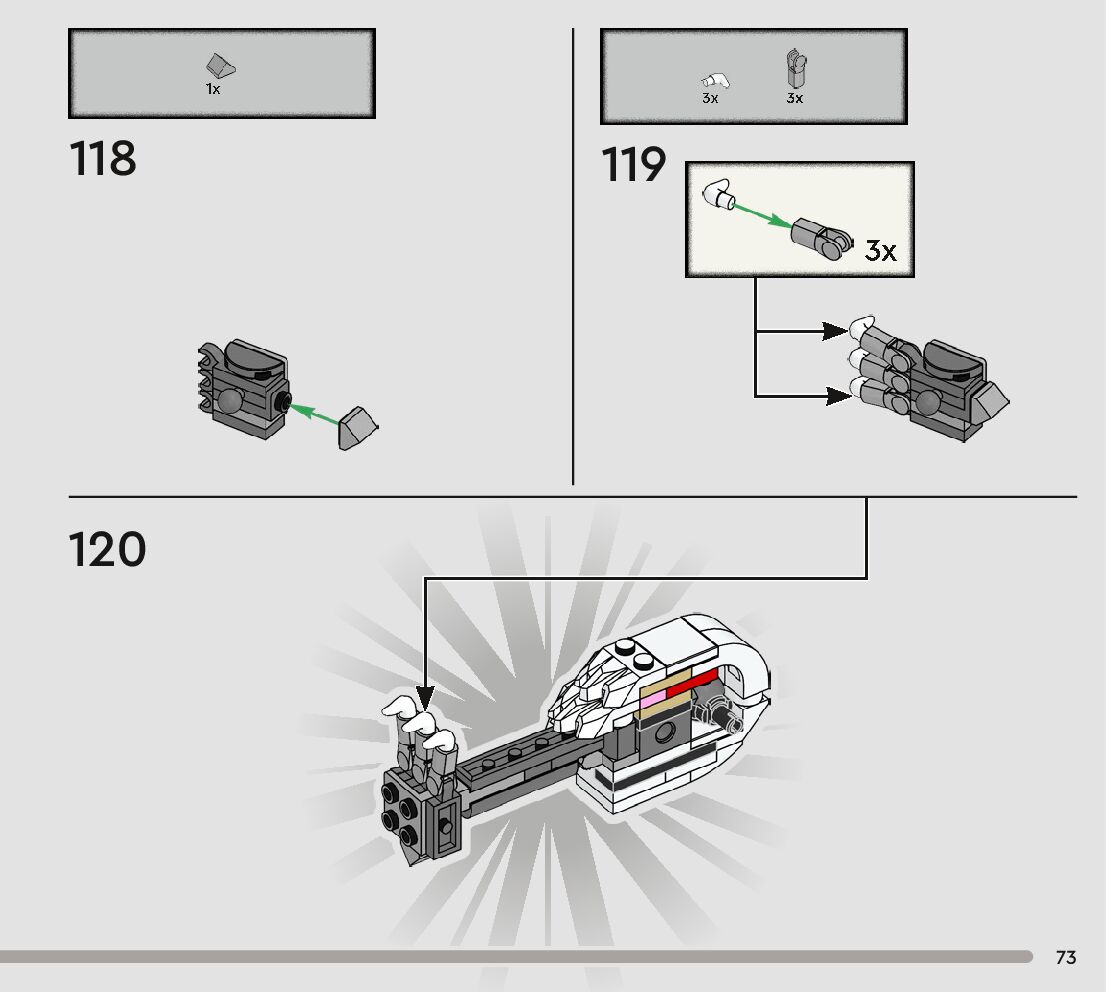 1x

118

3x 3x

119

3x

120

73