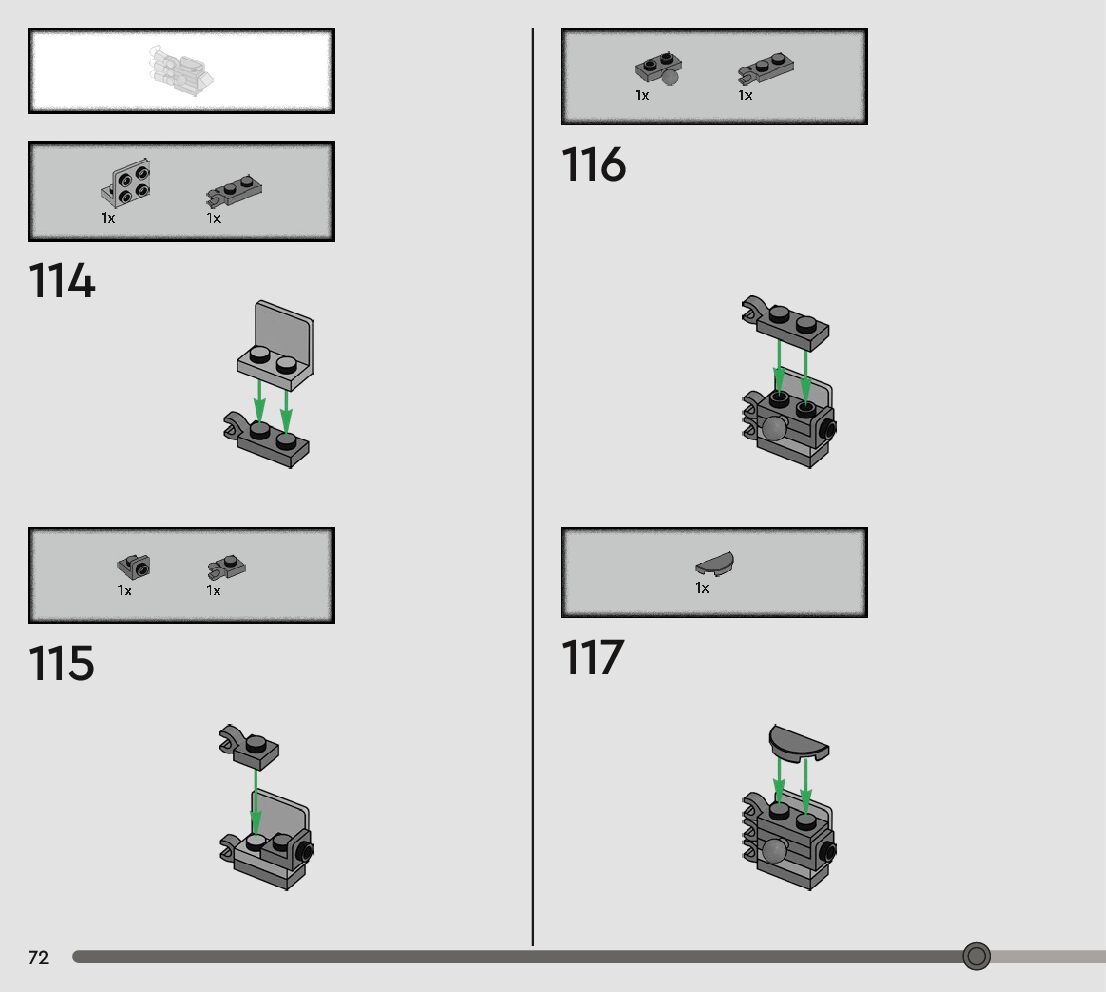 1x 1x

114

1x 1x

115

1x 1x

116

1x

117

72