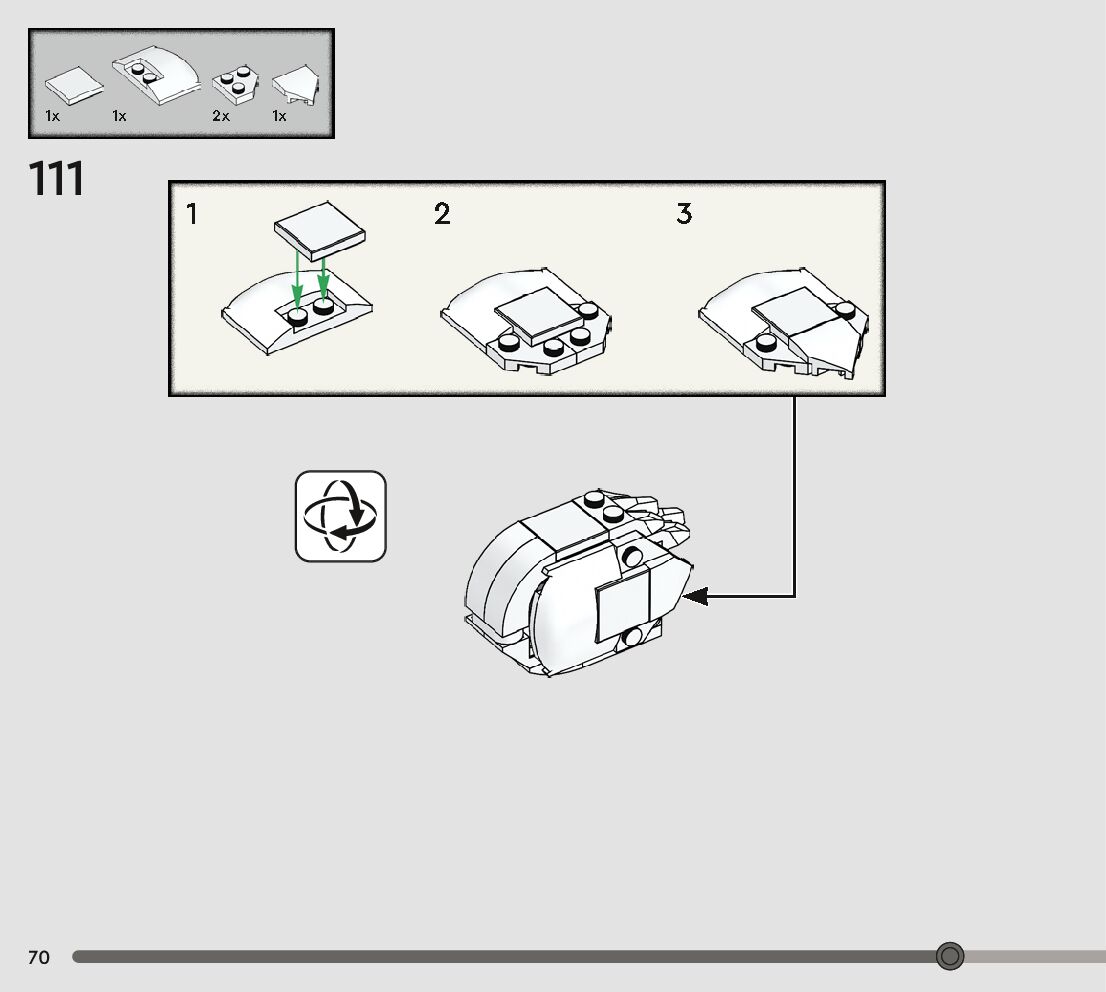 1x 1x 2x 1x

111

1

2

3

70