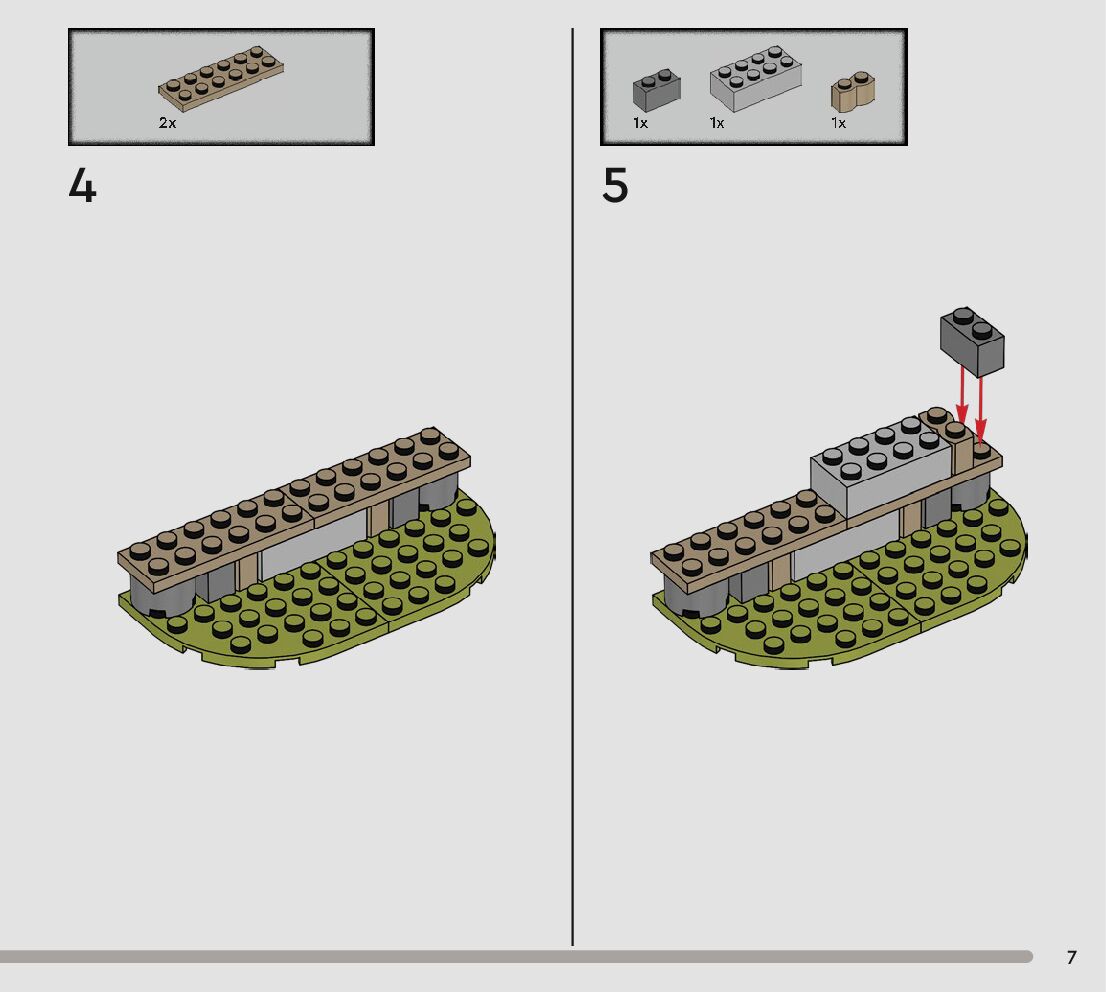 2x

4

1x 1x 1x

5

7