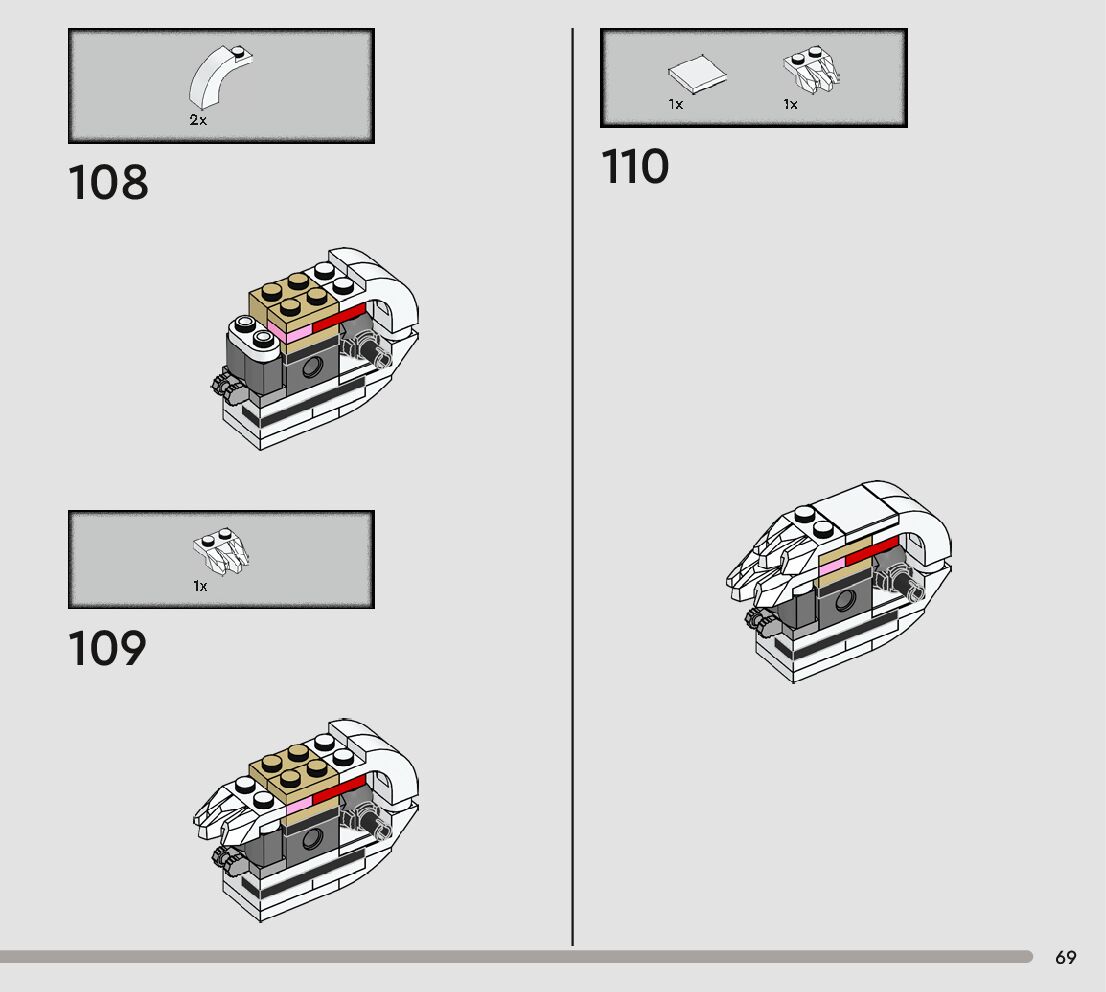 2x

108

1x

109

1x 1x

110

69