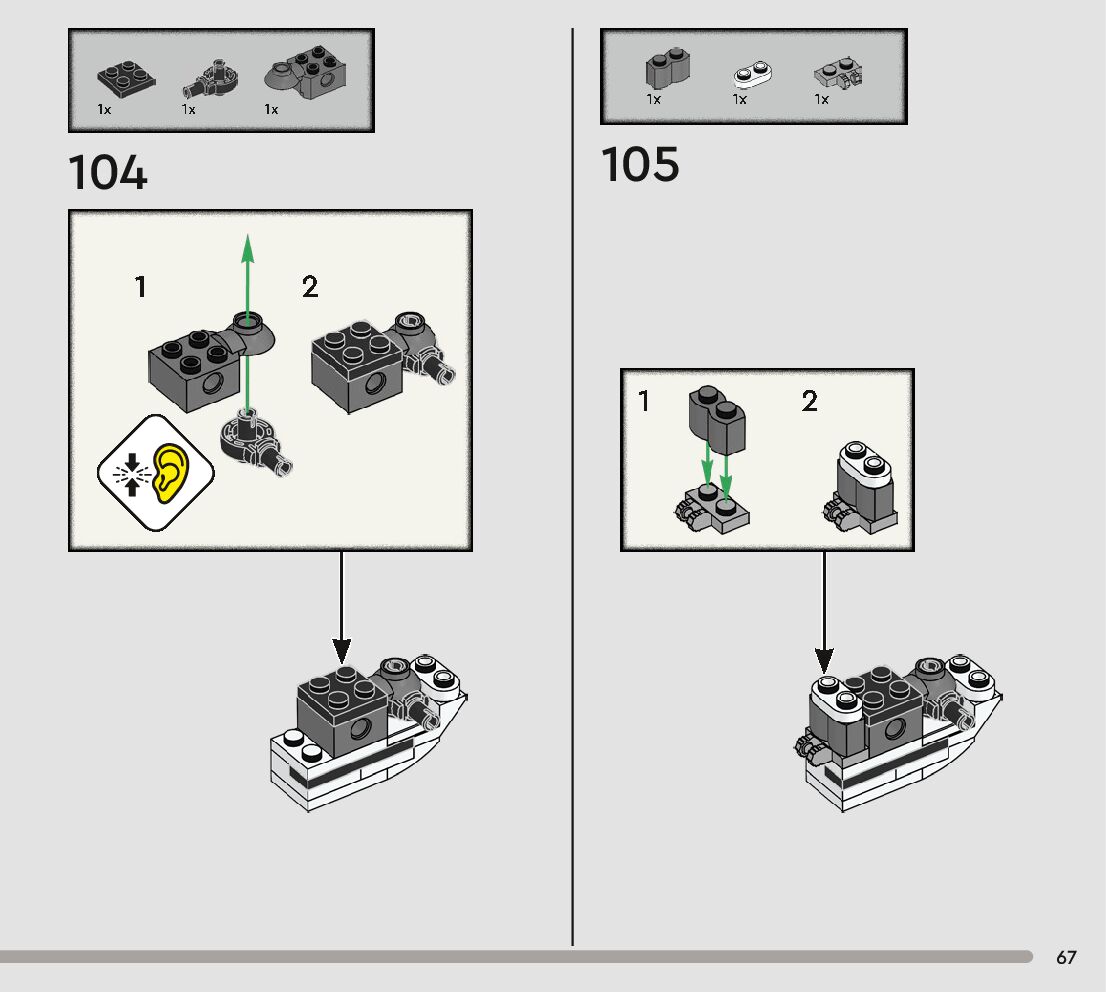 1x 1x 1x

104

1

2

1x 1x 1x

105

1

2

67