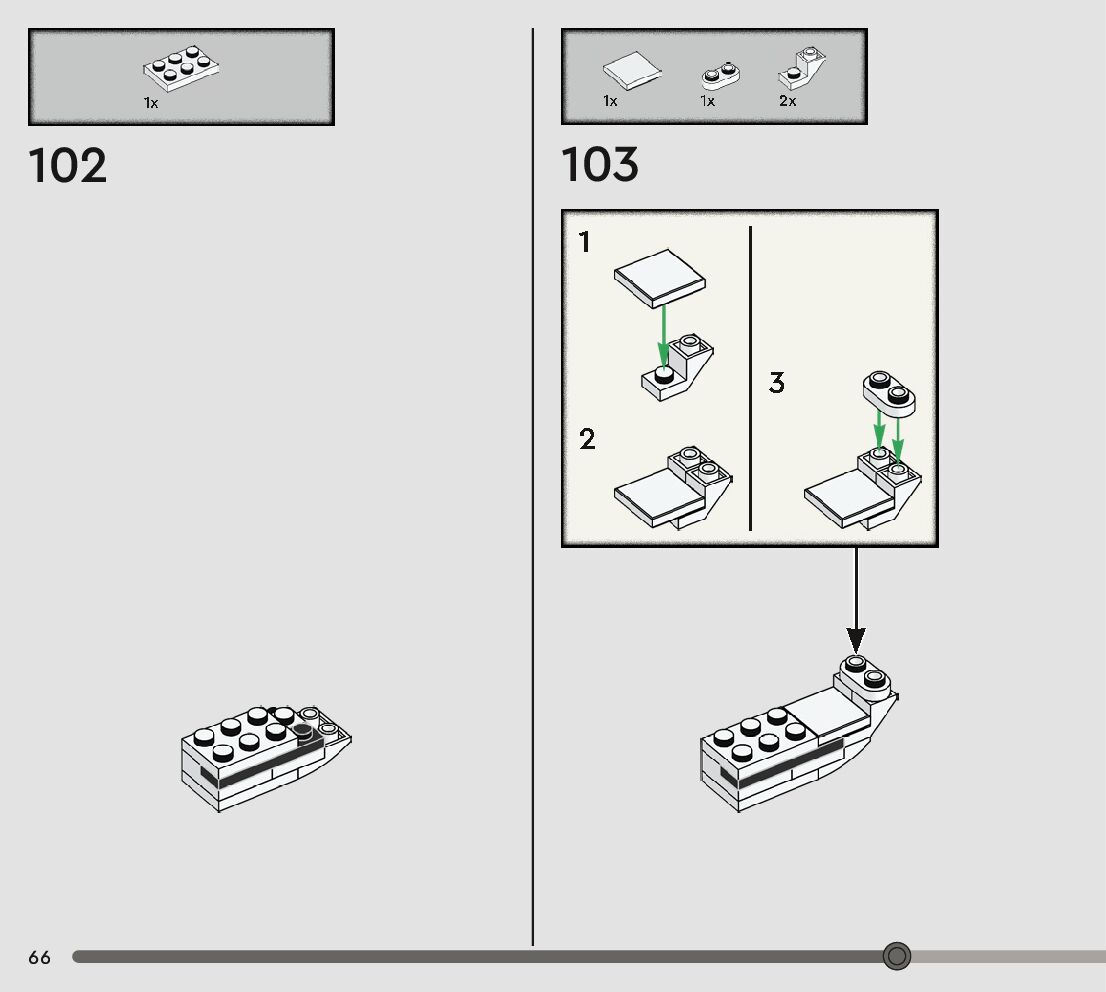 1x

102

1x 1x 2x

103

1

2

3

66