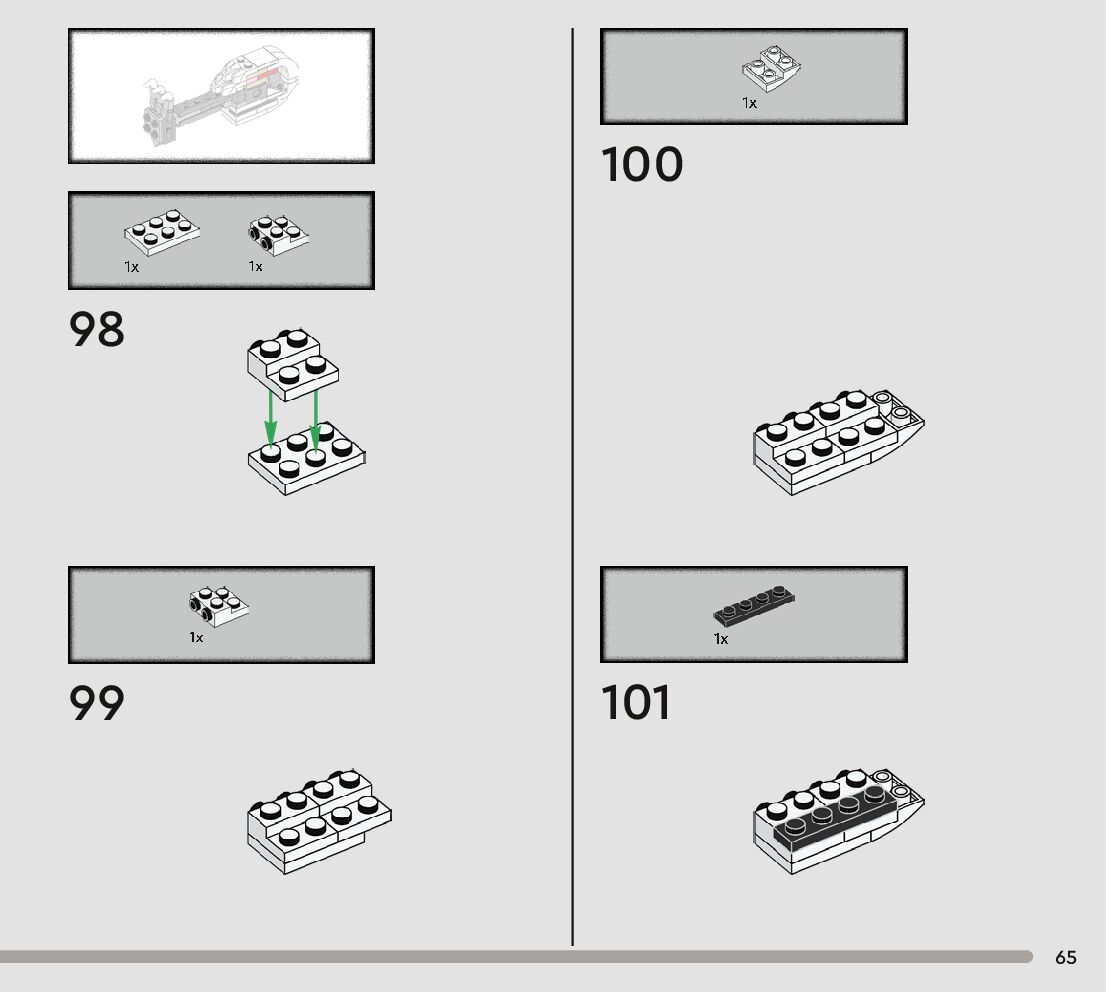 1x 1x

98

1x

99

1x

100

1x

101

65