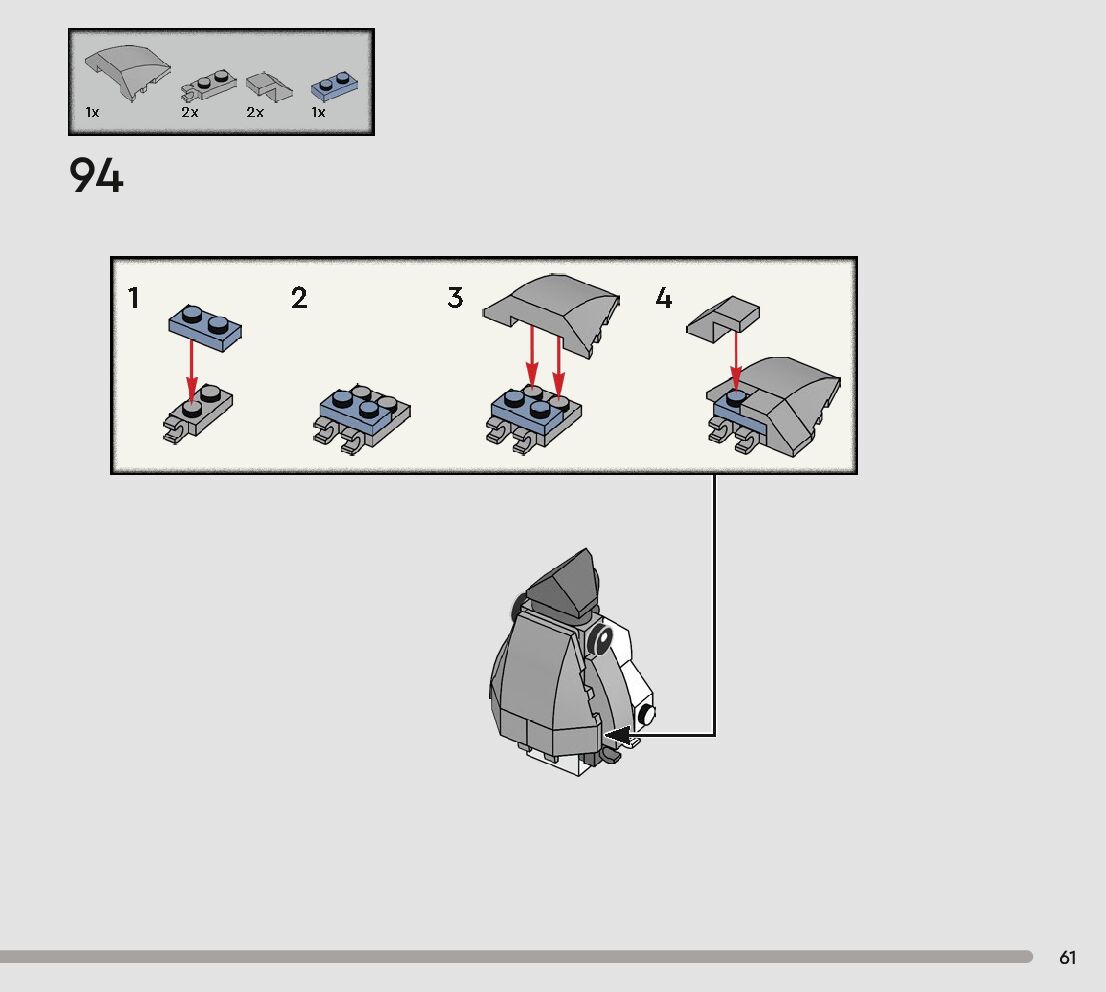 1x 2x 2x 1x

94

1

2

3

4

61