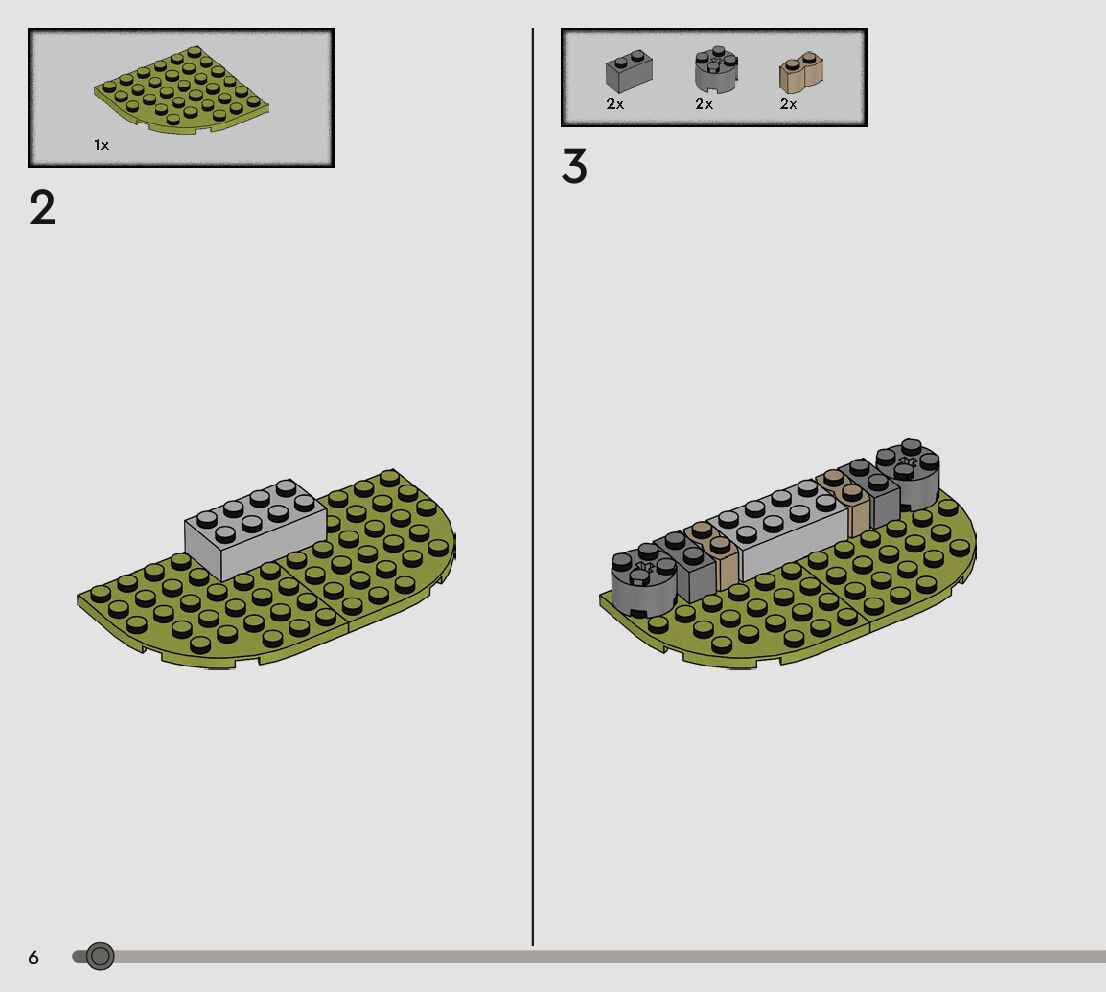 1x

2

2x 2x 2x

3

6