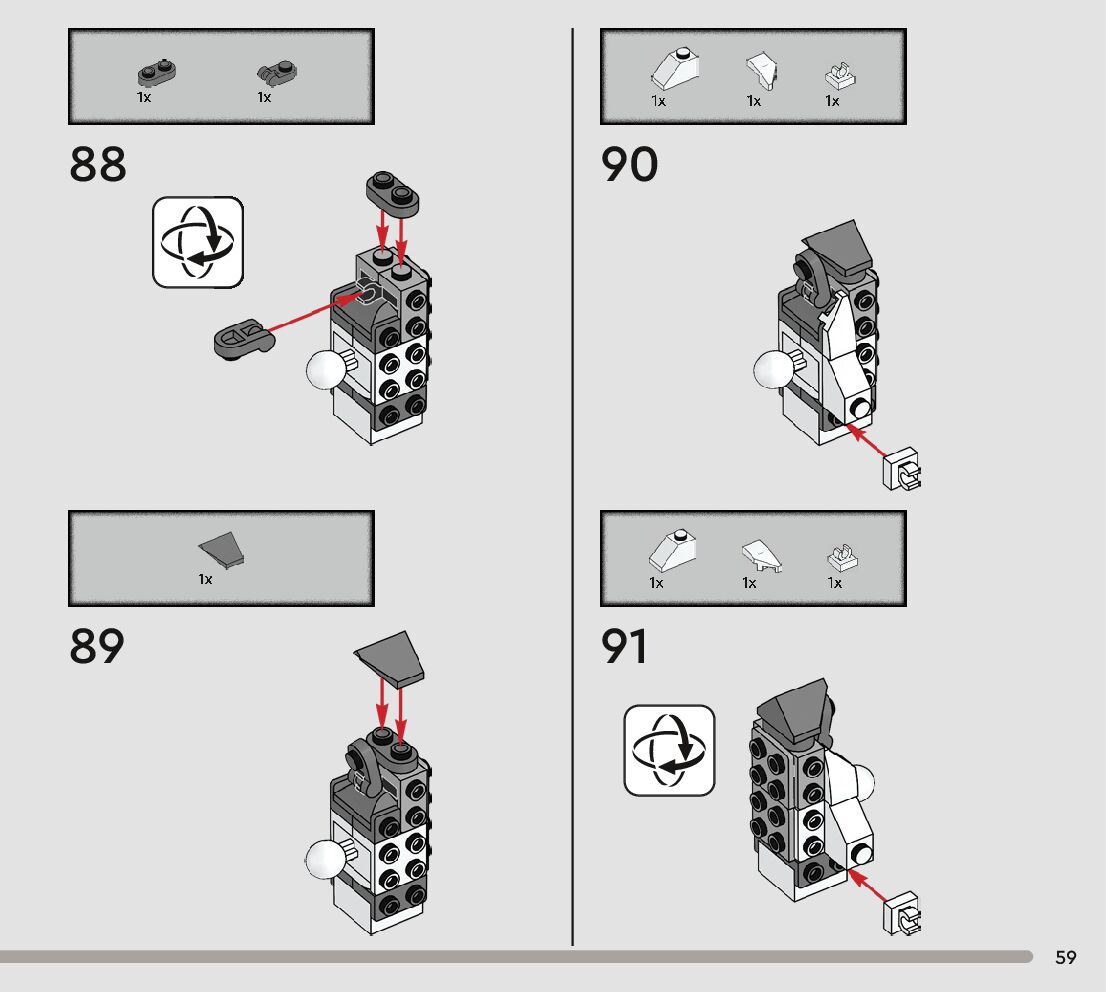 1x 1x

88

1x

89

1x 1x 1x

90

1x 1x 1x

91

59