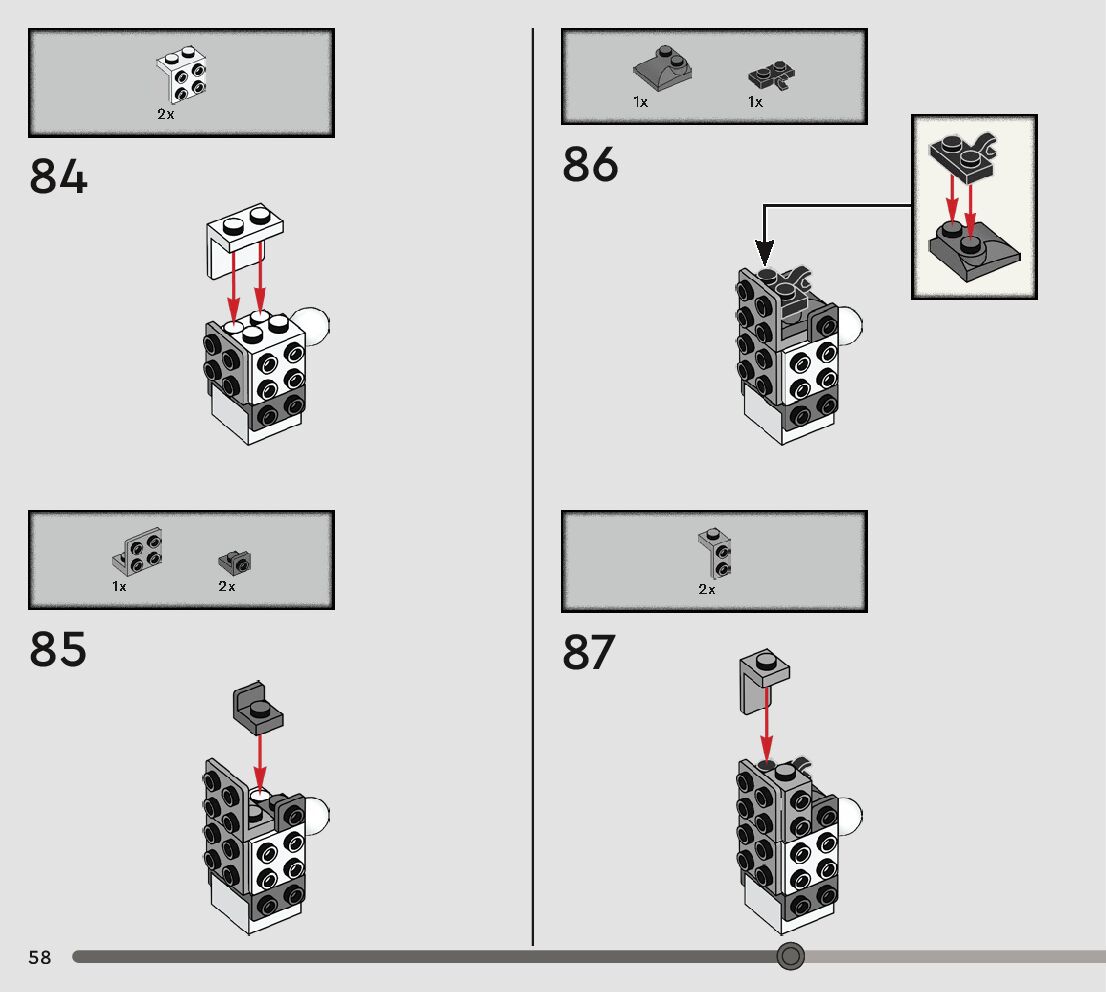 2x

84

1x 2x

85

1x 1x

86

2x

87

58