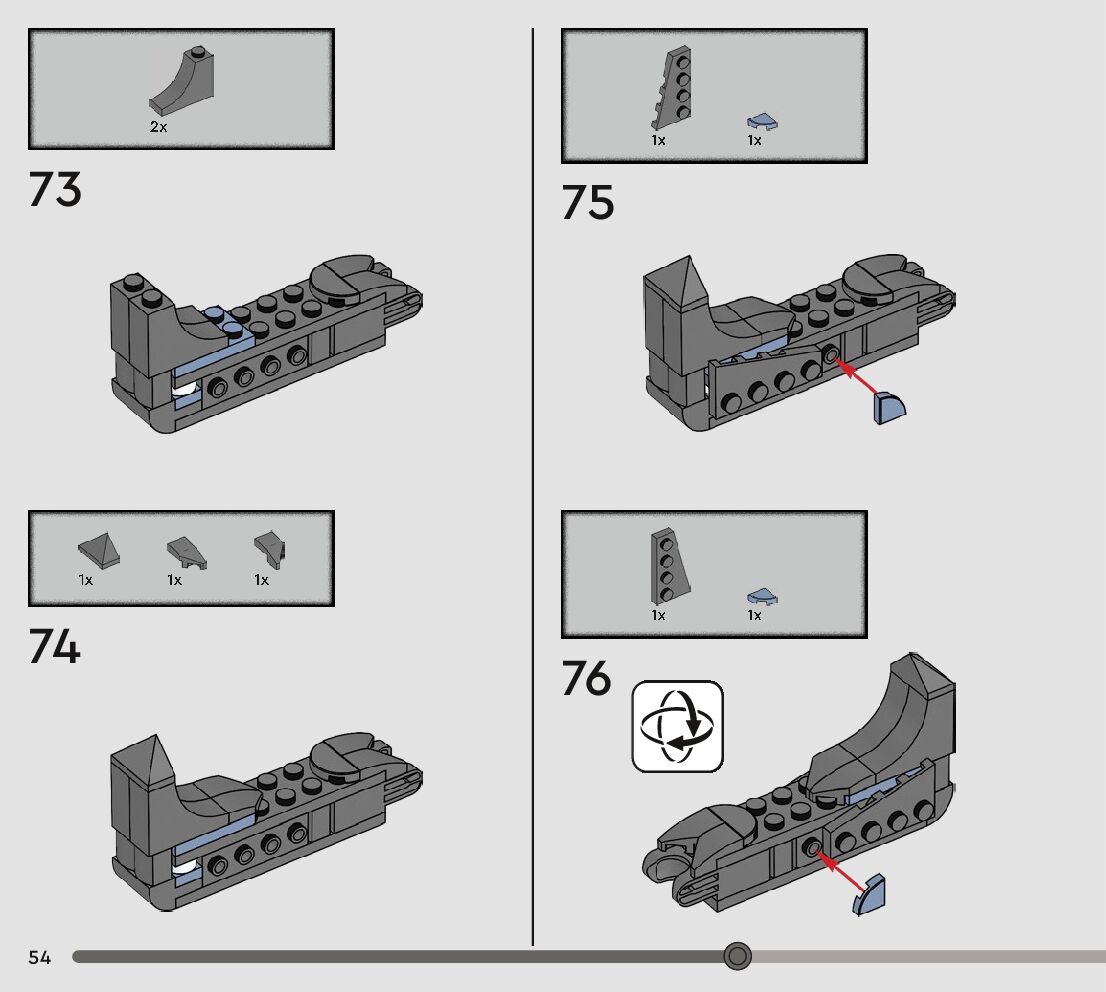 2x

73

1x 1x 1x

74

1x 1x

75

1x 1x

76

54