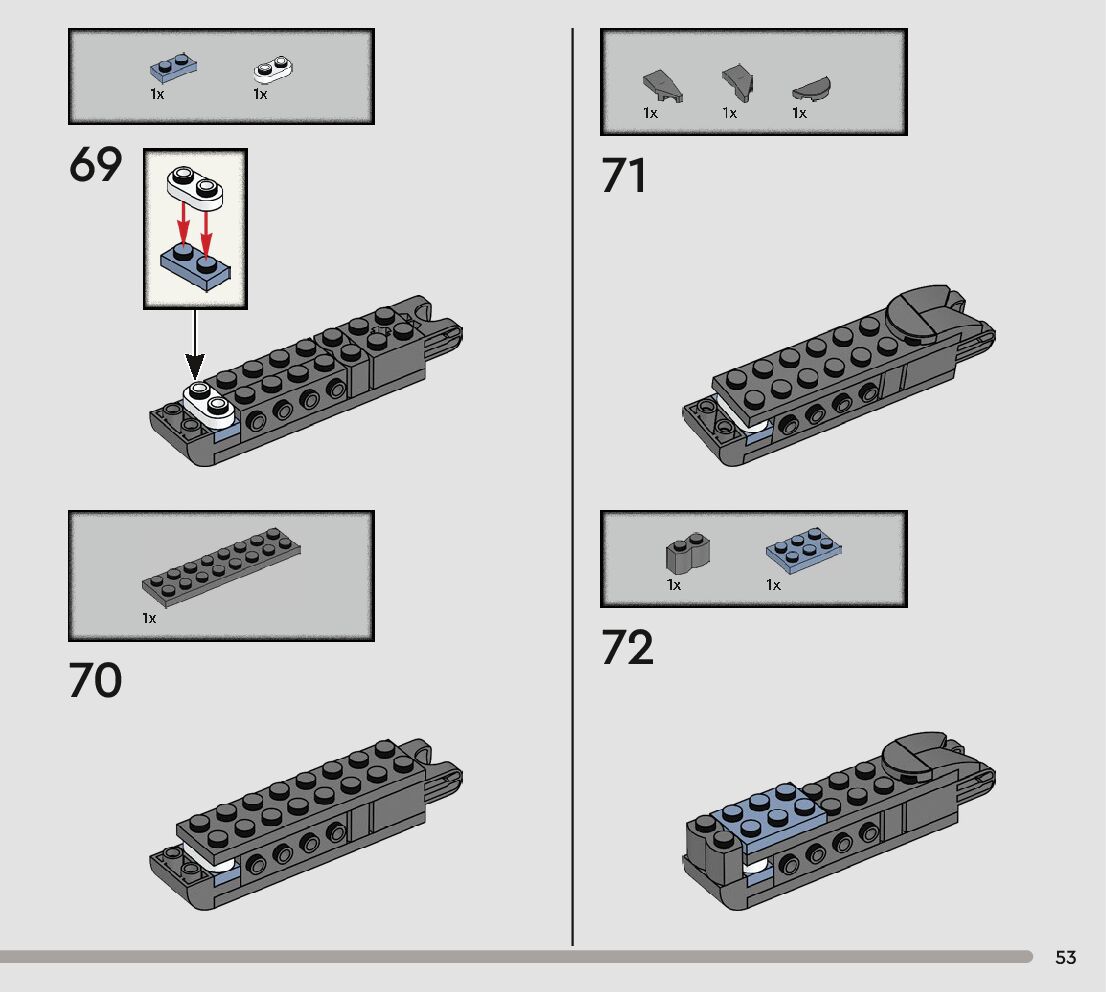 1x 1x

69

1x

70

1x 1x 1x

71

1x 1x

72

53