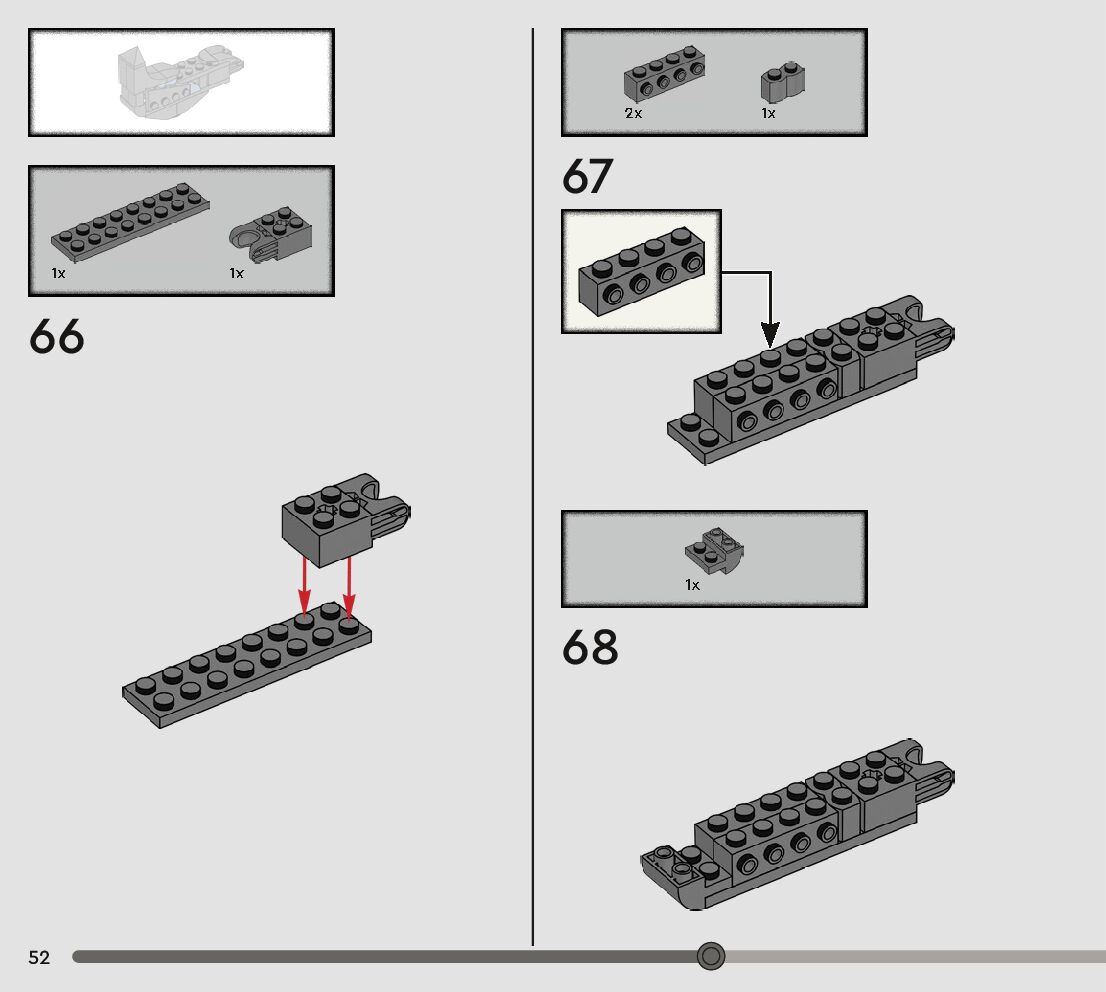 1x

1x

66

2x

1x

67

1x

68

52