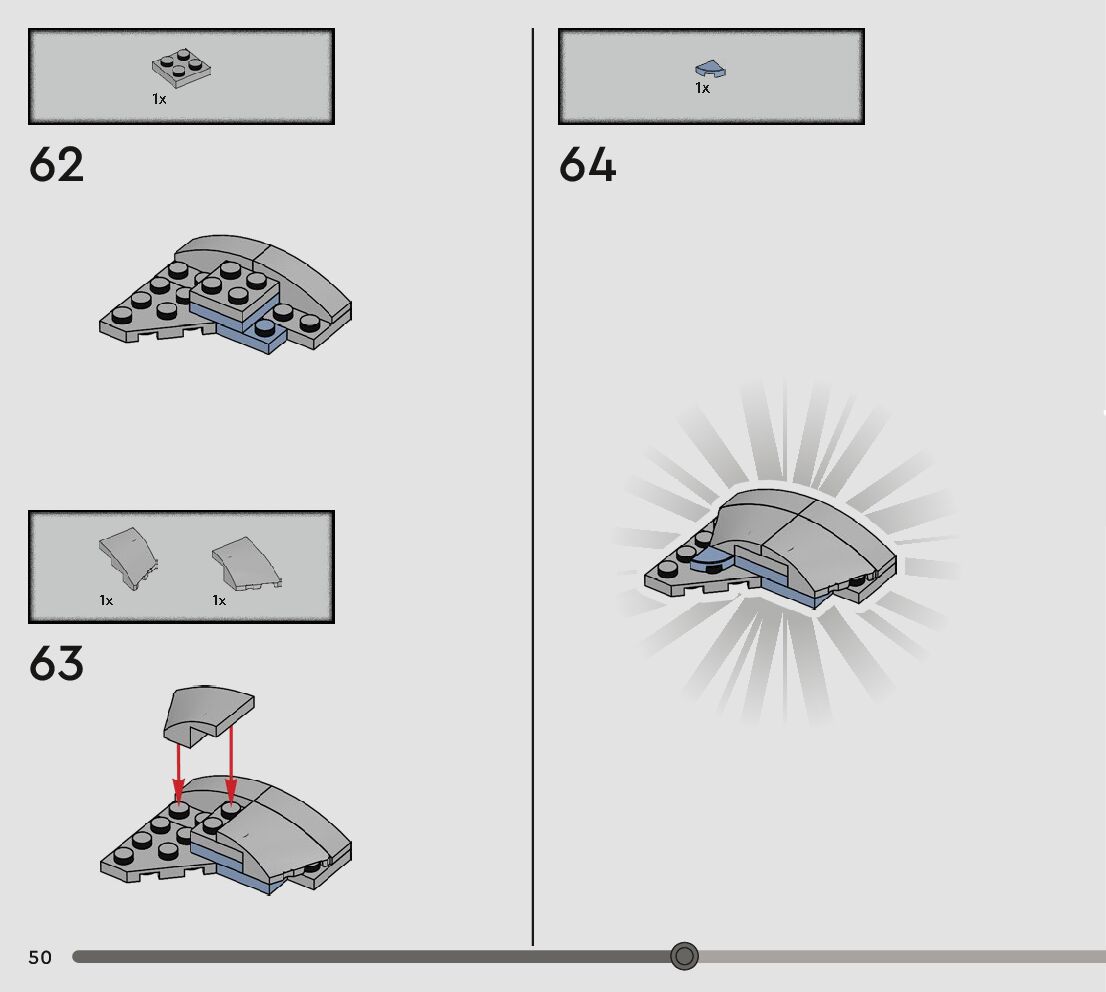 1x

62

1x 1x

63

1x

64

50