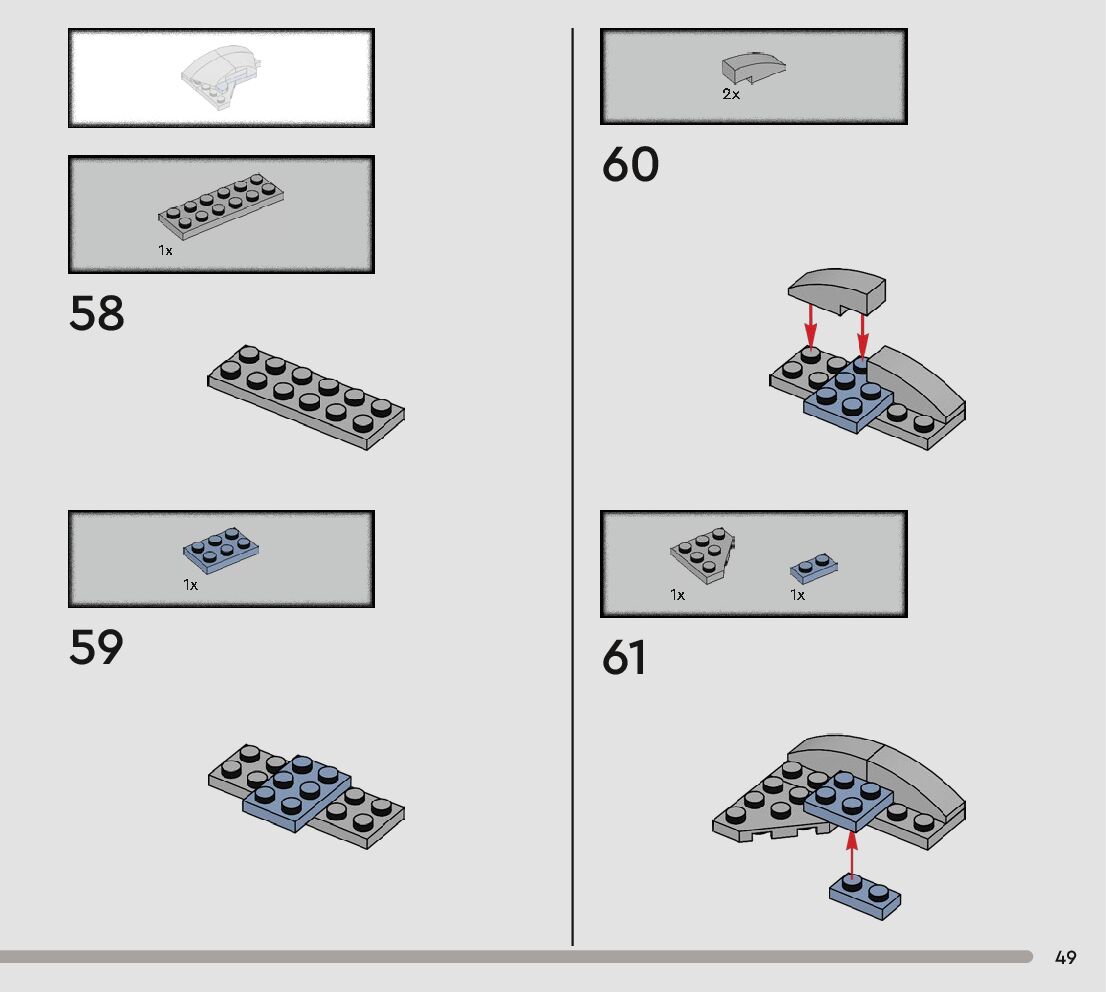 1x

58

1x

59

2x

60

1x

1x

61

49