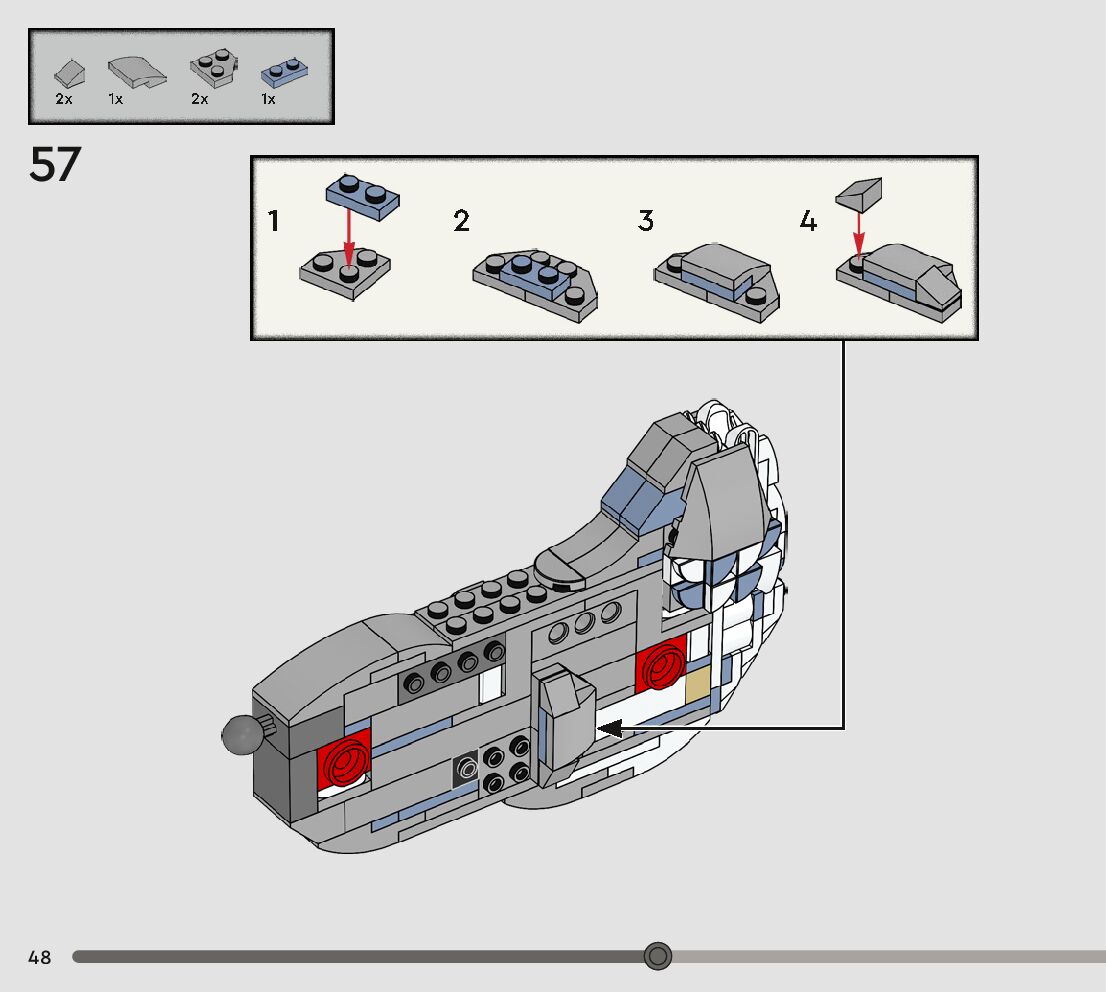 2x 1x 2x 1x

57

1 2 3 4

48