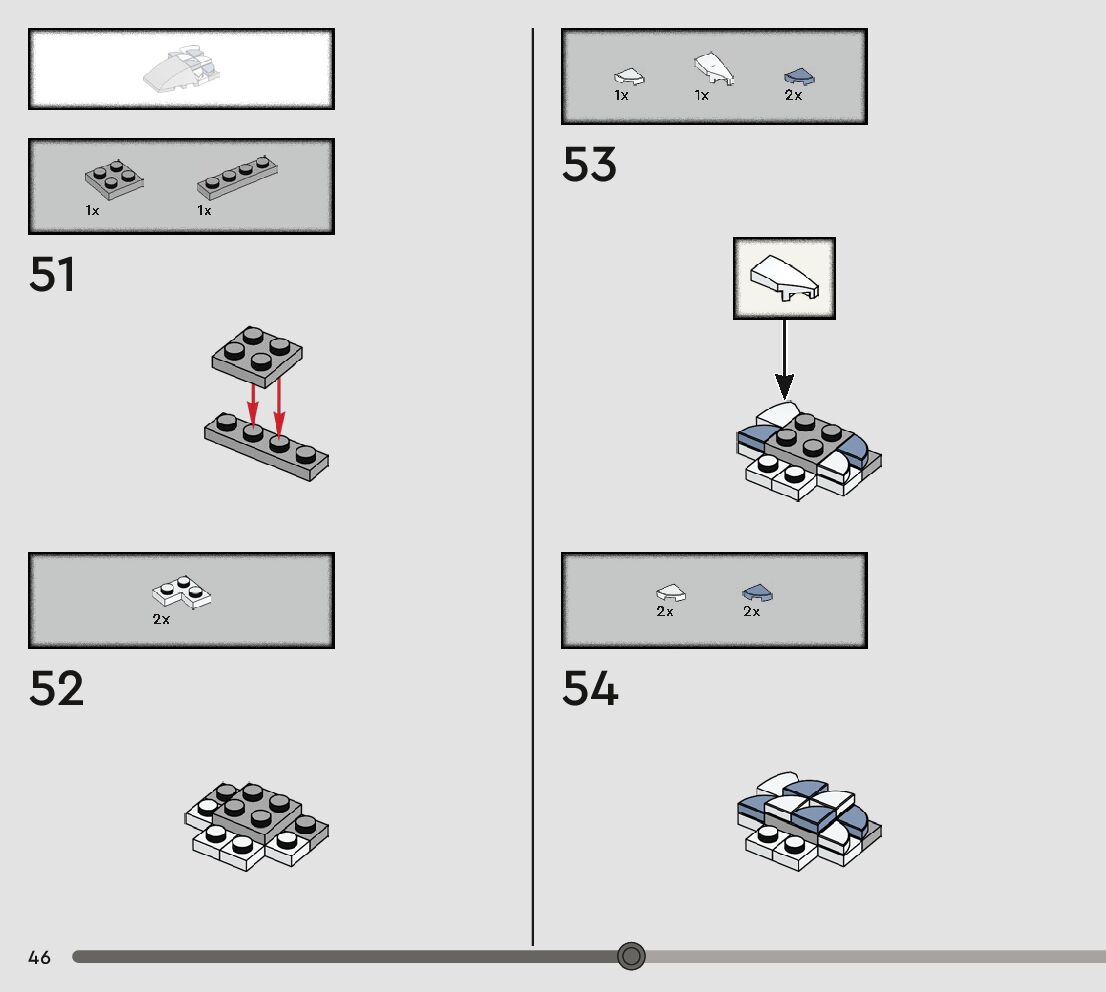 1x 1x

51

2x

52

1x 1x 2x

53

2x 2x

54

46