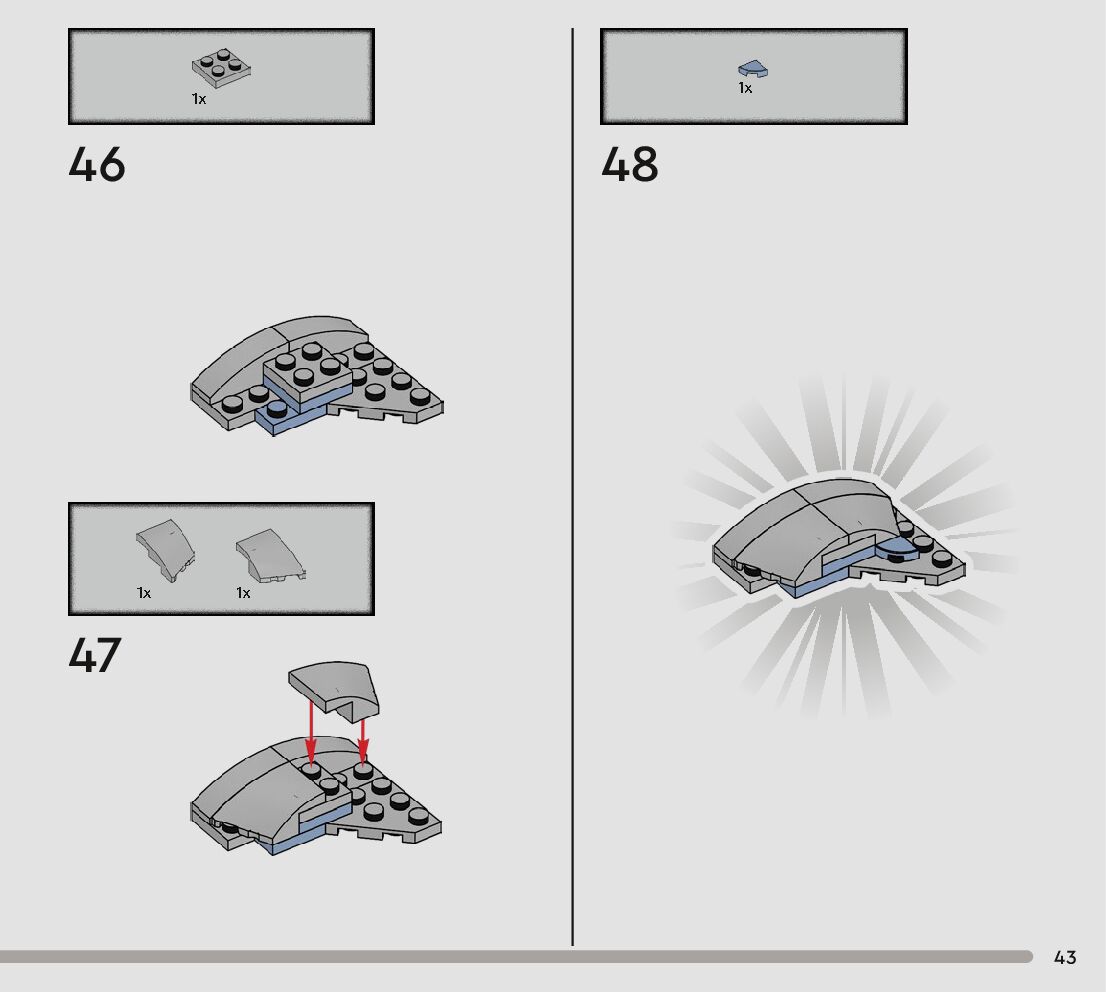 1x

46

1x

1x

47

1x

48

43