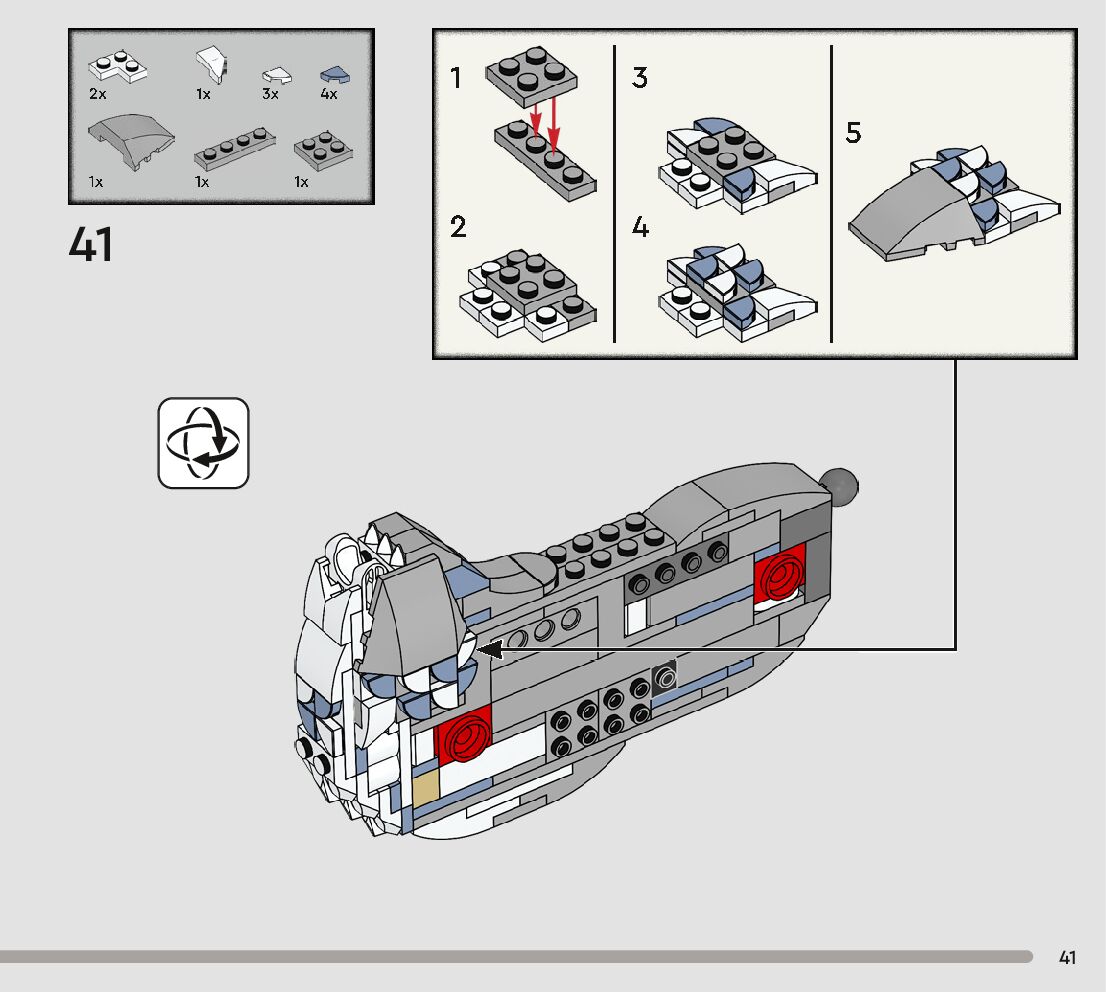 2x 1x 3x 4x

1x 1x 1x

41

1

2

3

4

5

41